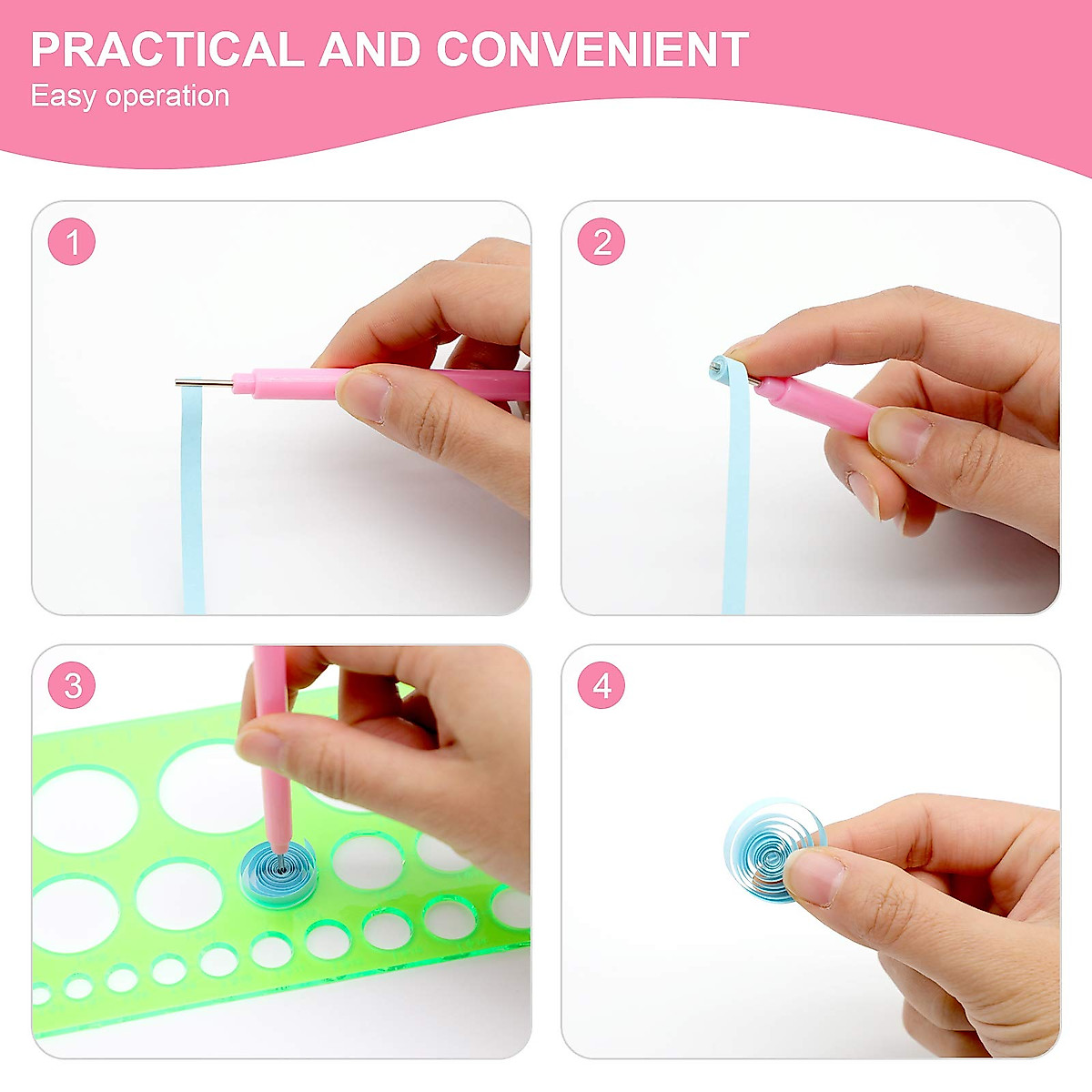 PRACTICAL AND CONVENIENT
Easy operation

1

2

3

4