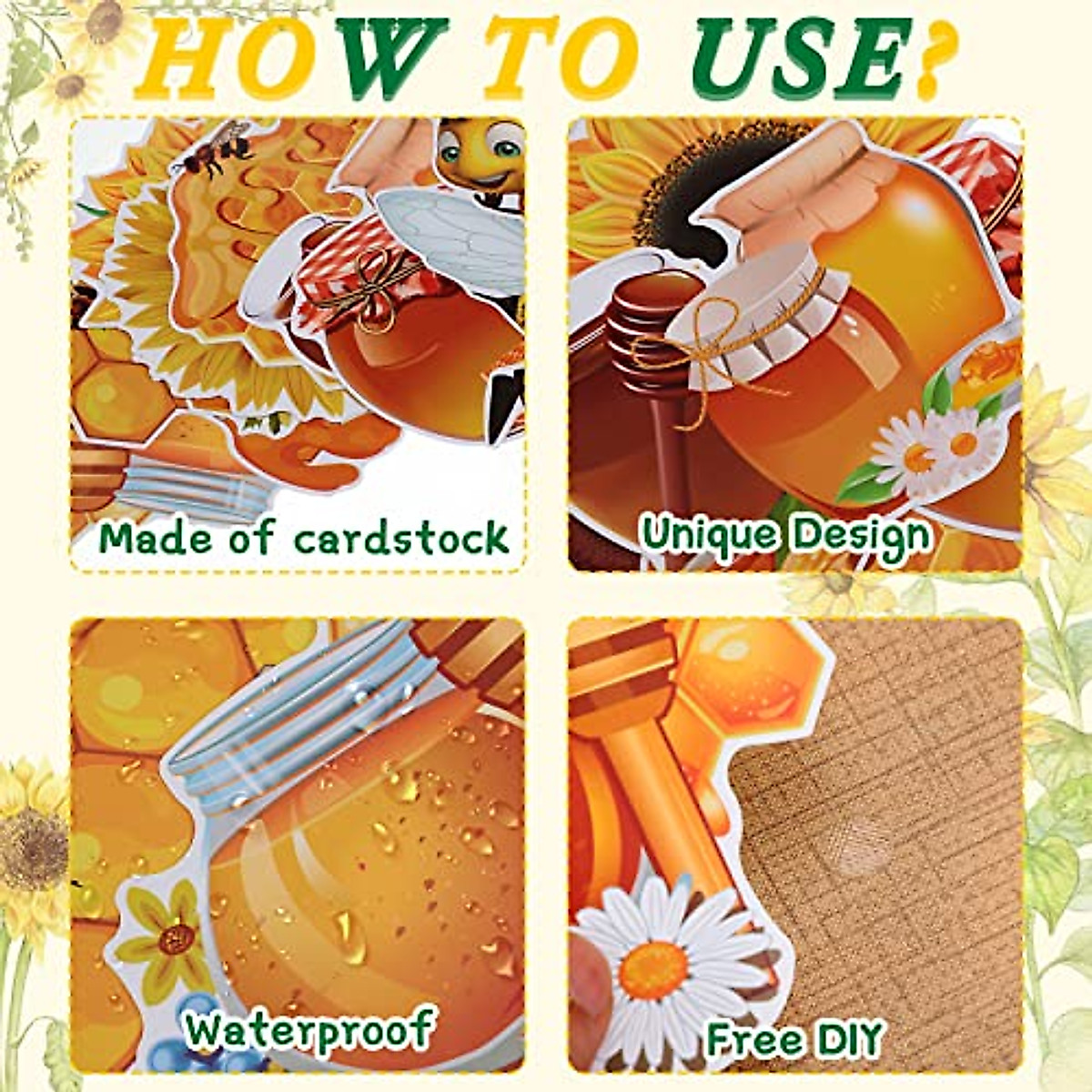 HOW TO USE?

Made of cardstock

Unique Design

Waterproof

Free DIY