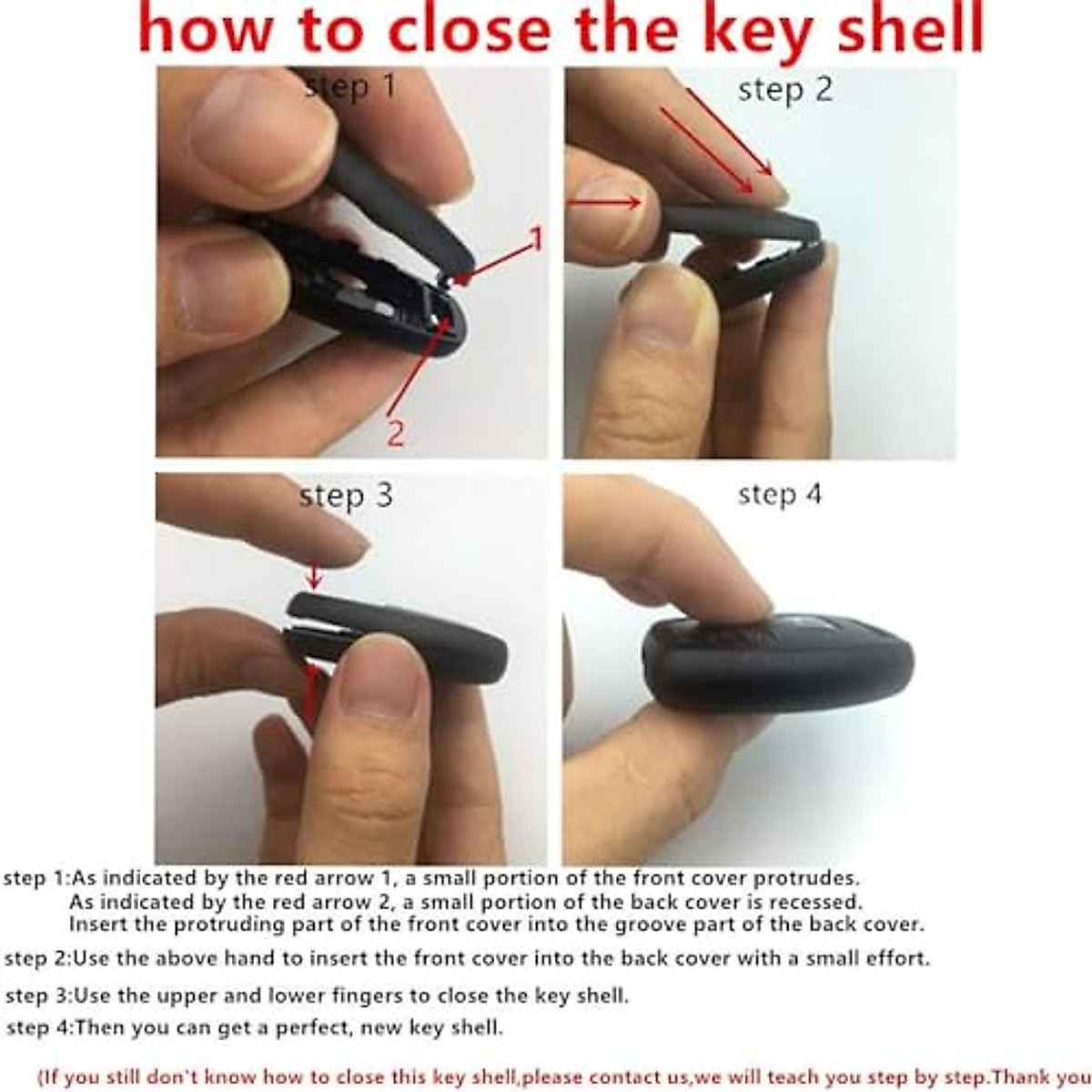 how to close the key shell

step 1

1

2

step 2

step 3

step 4

step 1:As indicated by the red arrow 1, a small portion of the front cover protrudes.
As indicated by the red arrow 2, a small portion of the back cover is recessed.
Insert the protruding part of the front cover into the groove part of the back cover.

step 2:Use the above hand to insert the front cover into the back cover with a small effort.

step 3:Use the upper and lower fingers to close the key shell.

step 4:Then you can get a perfect, new key shell.

(If you still don't know how to close this key shell,please contact us,we will teach you step by step.Thank you