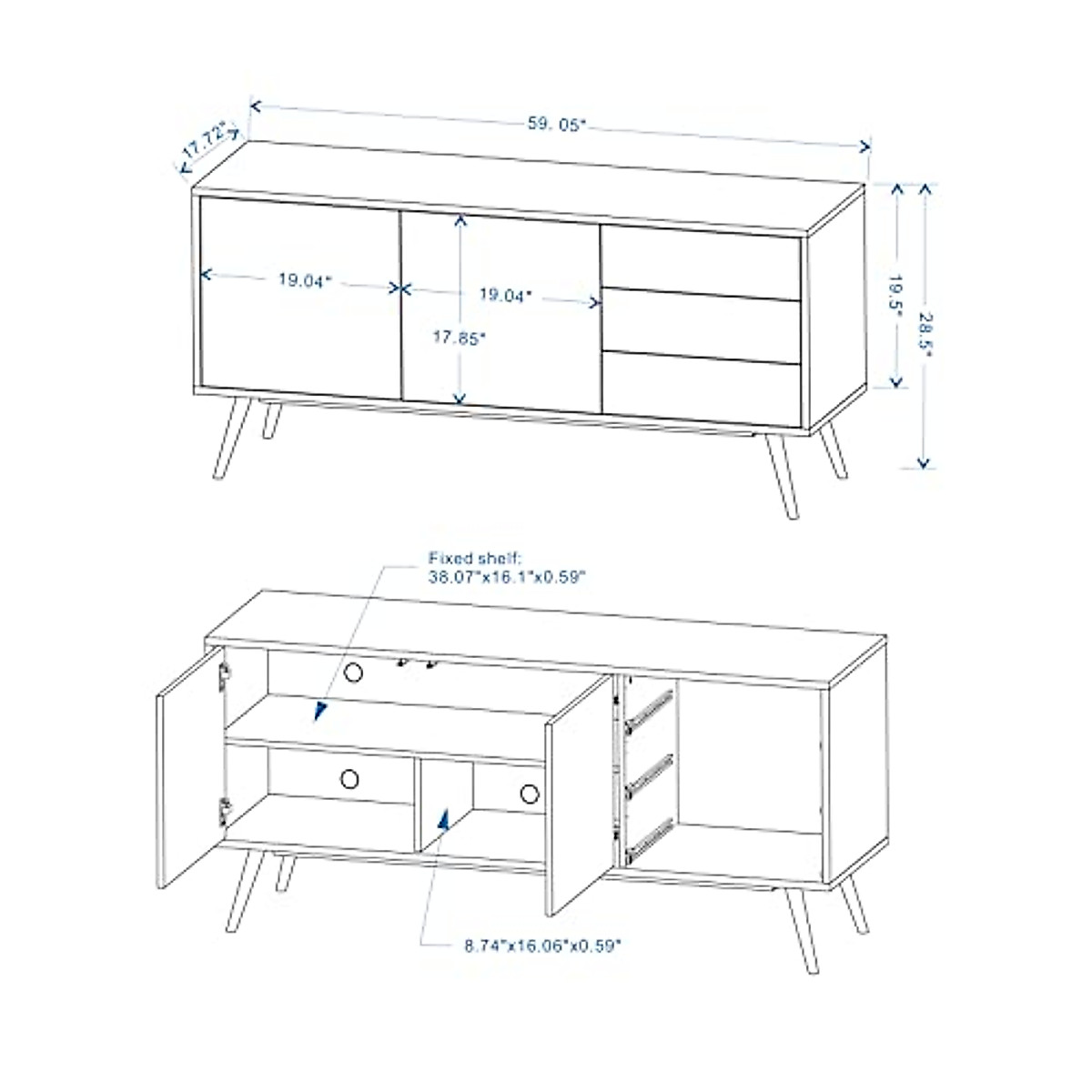 17.72"

59. 05"

19.04"

19.04"

17.85"

19.5"

28.5"

Fixed shelf:
38.07"x16.1"x0.59"

8.74"x16.06"x0.59"