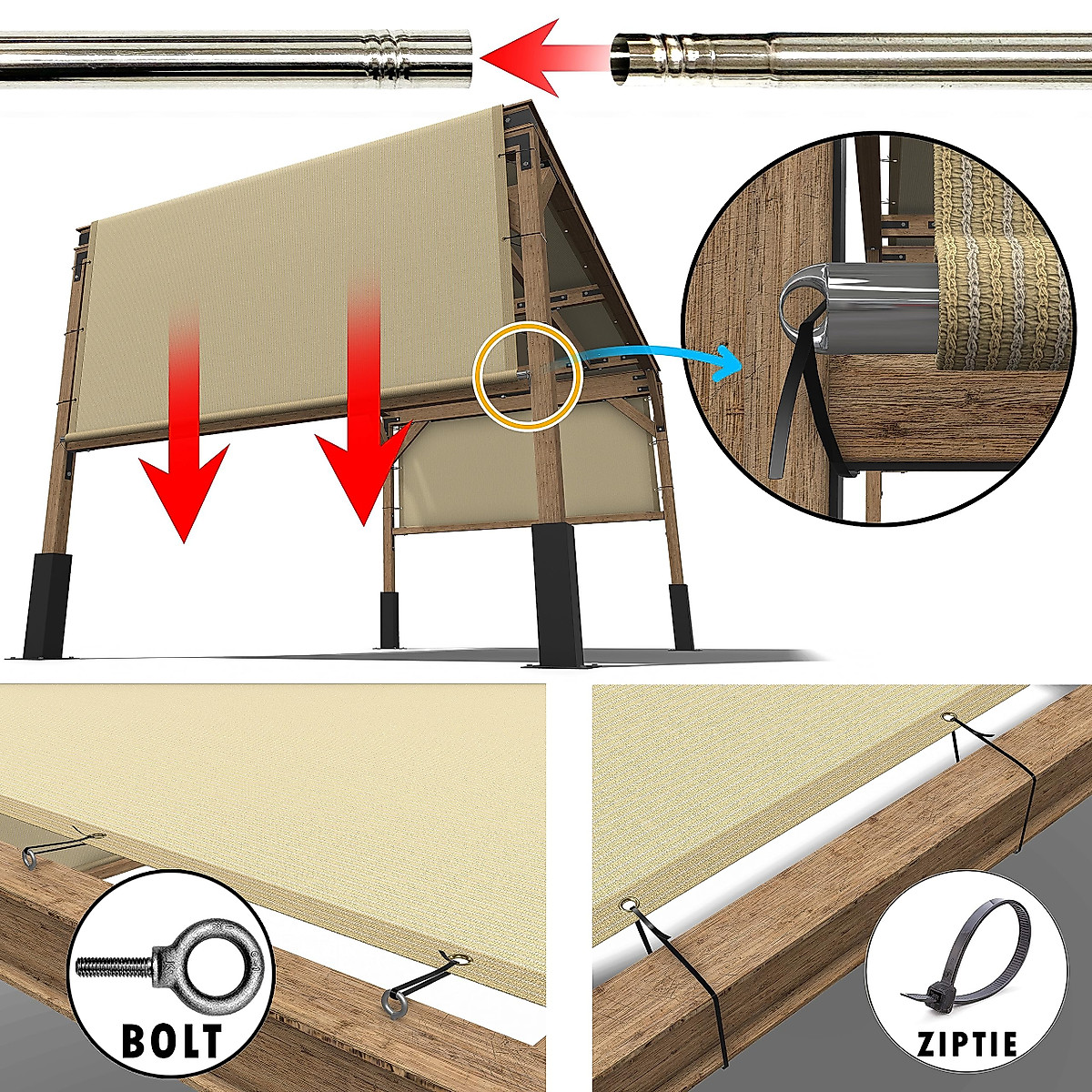 BOLT

ZIPTIE