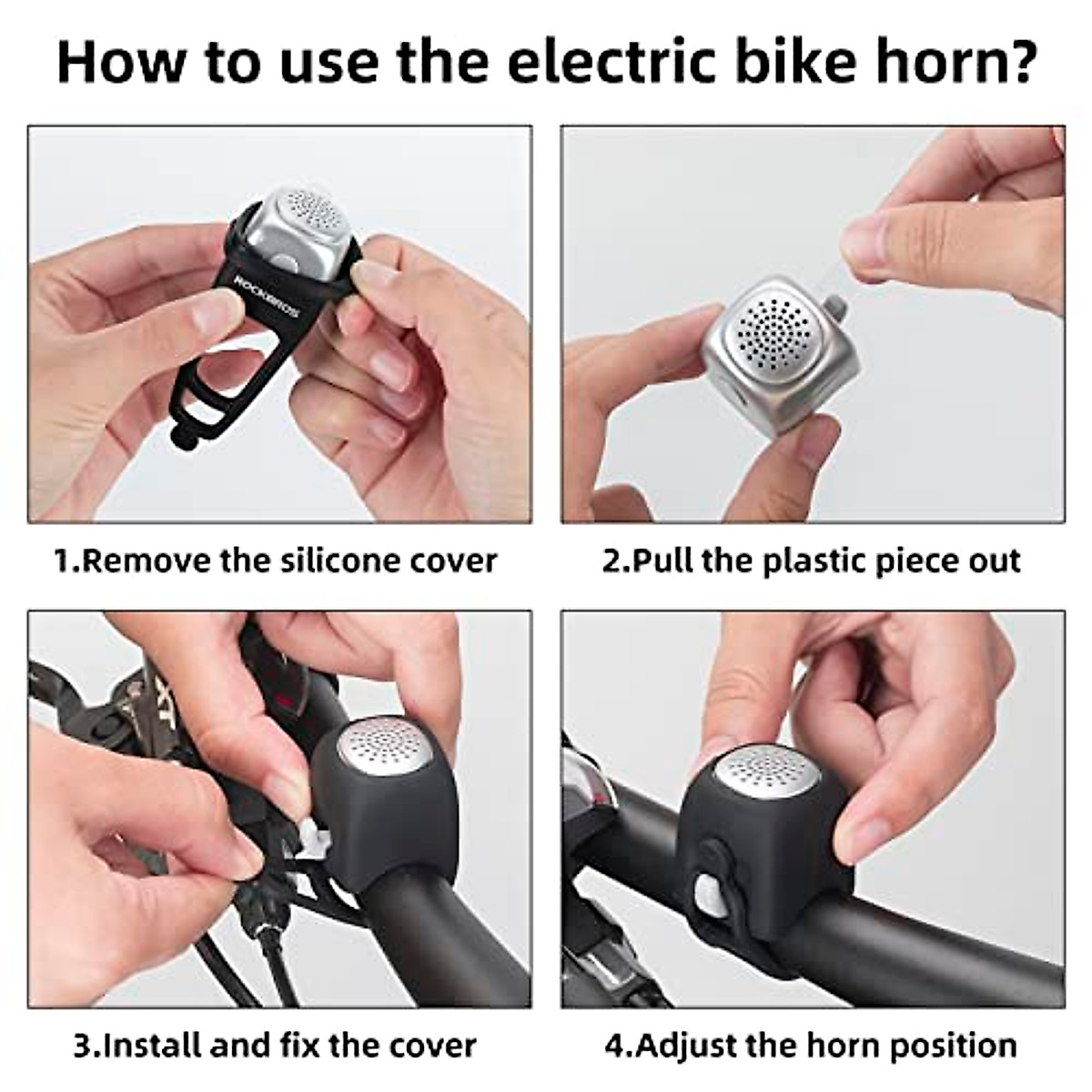 How to use the electric bike horn?

ROCKBROS

1.Remove the silicone cover

2.Pull the plastic piece out

XT

3.Install and fix the cover

4.Adjust the horn position