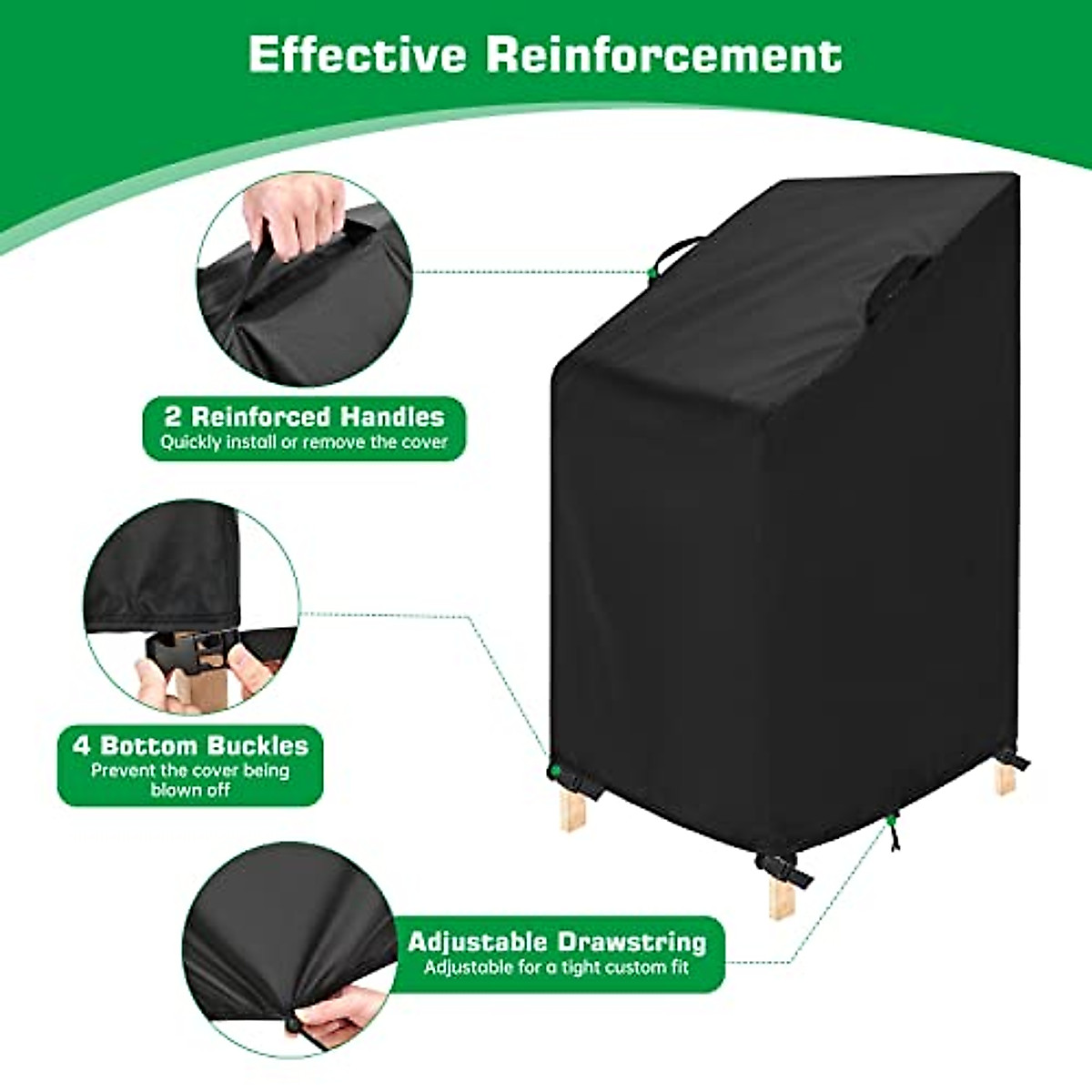 Effective Reinforcement

2 Reinforced Handles
Quickly install or remove the cover

4 Bottom Buckles
Prevent the cover being blown off

Adjustable Drawstring
Adjustable for a tight custom fit