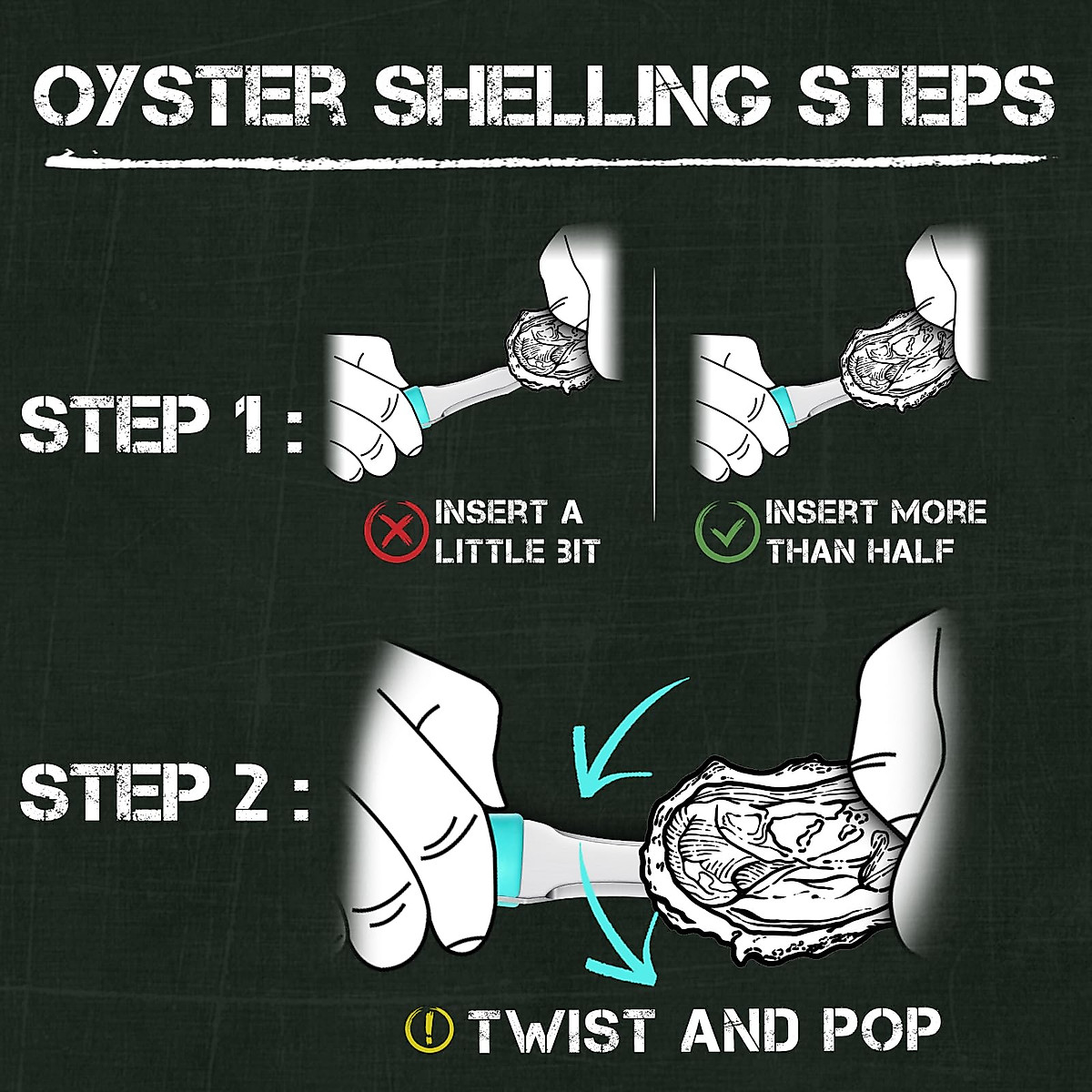 OYSTER SHELLING STEPS

STEP 1 :

INSERT A LITTLE BIT

INSERT MORE THAN HALF

STEP 2 :

TWIST AND POP