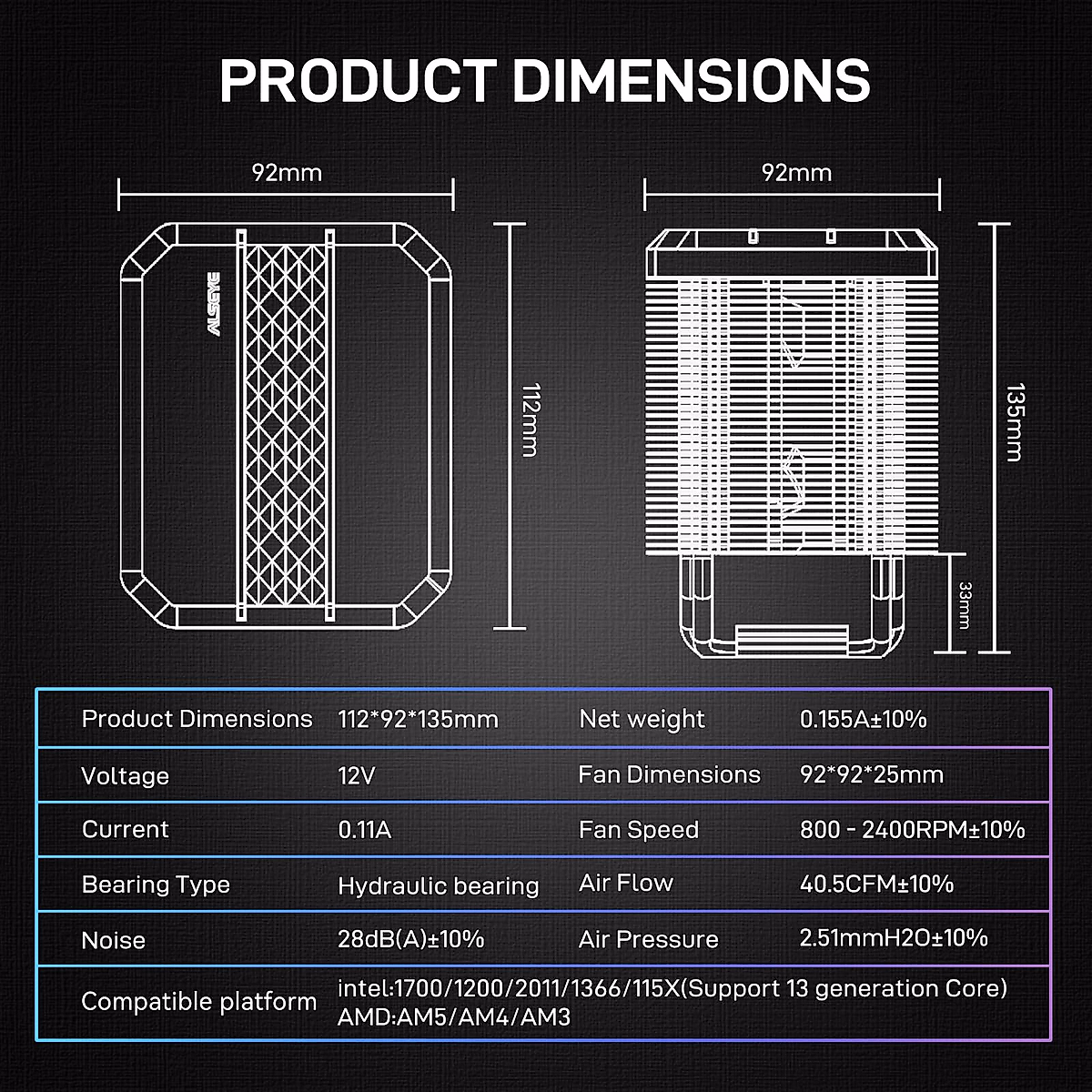 PRODUCT DIMENSIONS

92mm

ALSEYE

112mm

92mm

135mm

33mm

| Product Dimensions | 112*92*135mm | Net weight | 0.155A±10% |
|---|---|---|---|
| Voltage | 12V | Fan Dimensions | 92*92*25mm |
| Current | 0.11A | Fan Speed | 800 - 2400RPM±10% |
| Bearing Type | Hydraulic bearing | Air Flow | 40.5CFM±10% |
| Noise | 28dB(A)±10% | Air Pressure | 2.51mmH2O±10% |
| Compatible platform | intel:1700/1200/2011/1366/115X(Support 13 generation Core) AMD:AM5/AM4/AM3 | | |