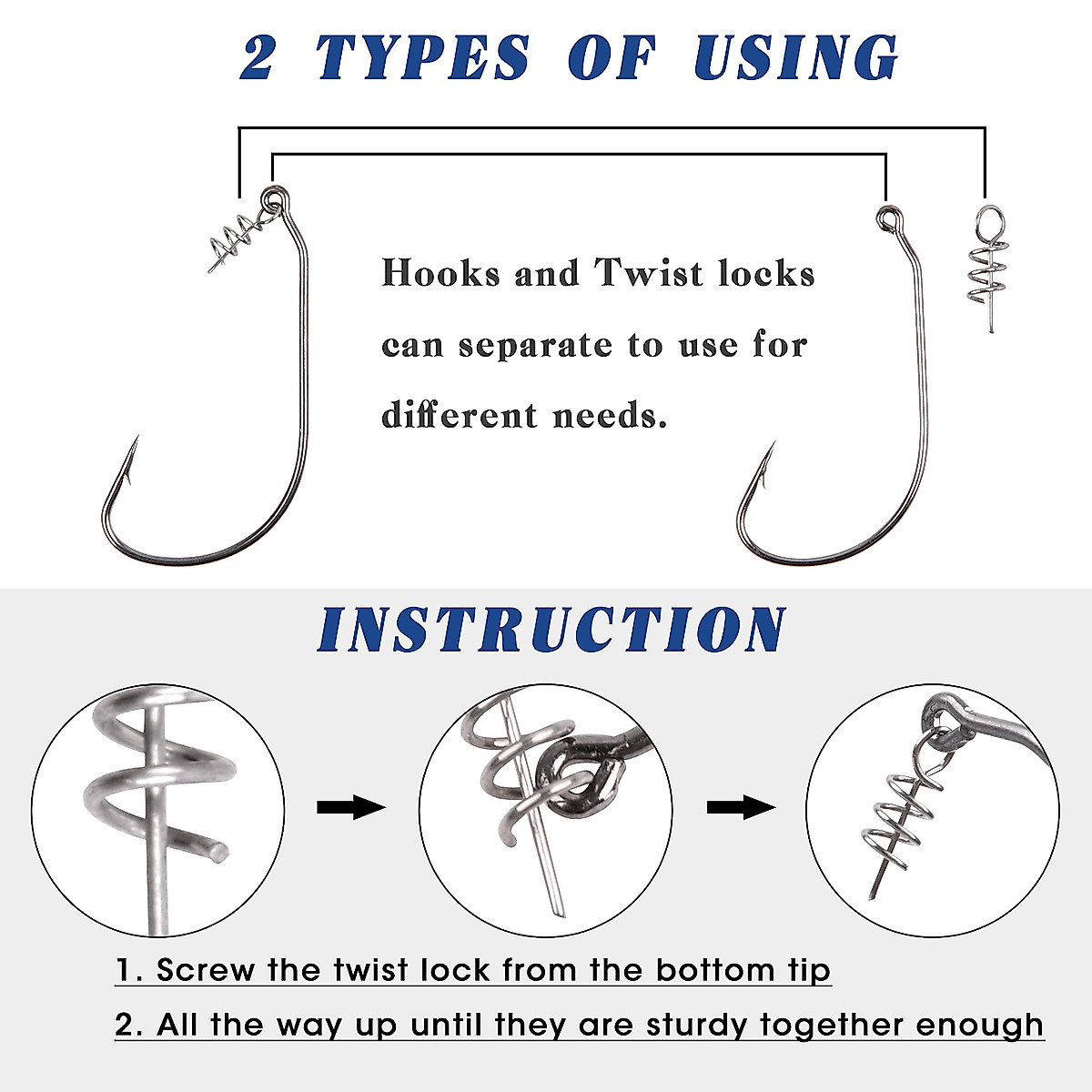 2 TYPES OF USING

Hooks and Twist locks can separate to use for different needs.

INSTRUCTION

1. Screw the twist lock from the bottom tip

2. All the way up until they are sturdy together enough