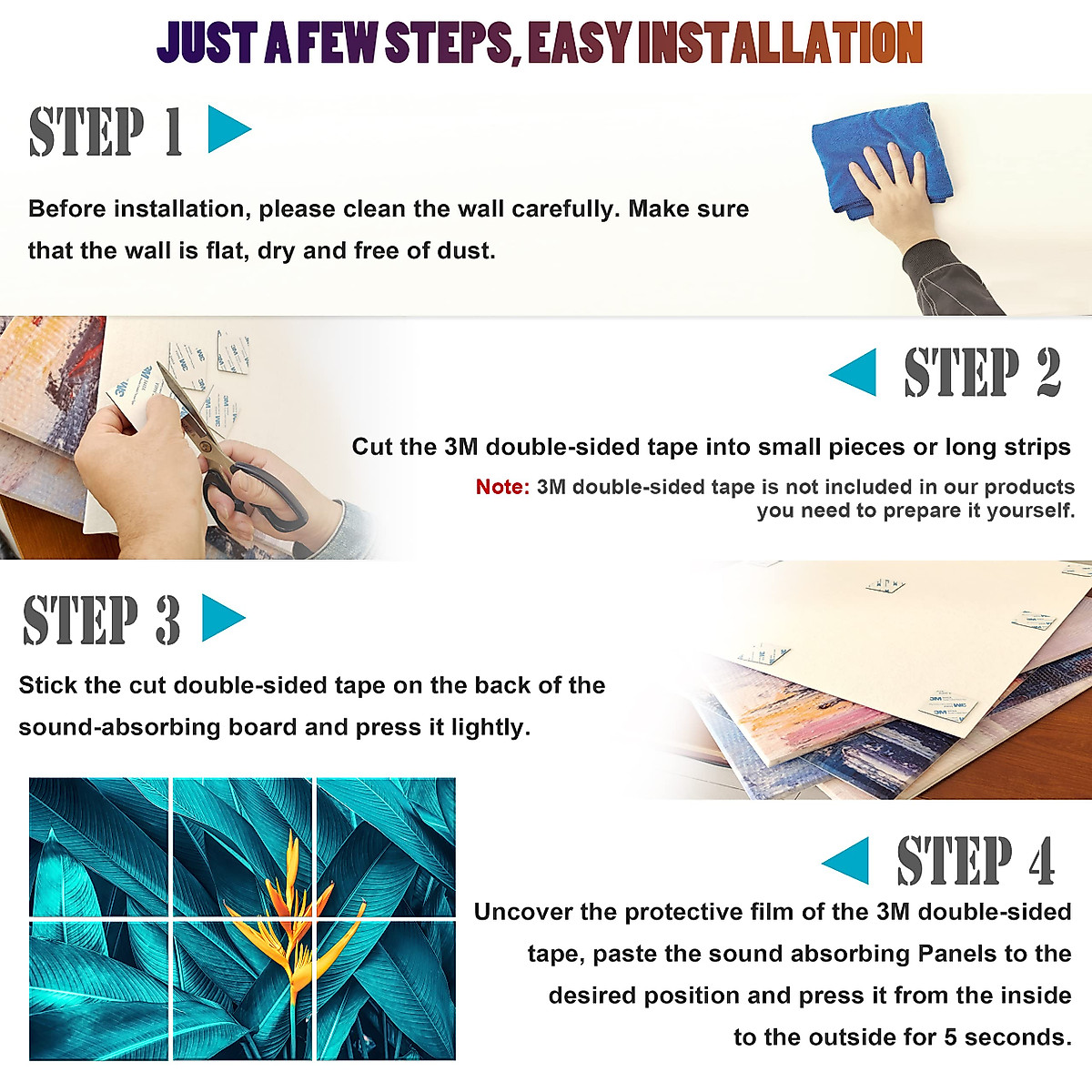 JUST A FEW STEPS, EASY INSTALLATION

STEP 1

Before installation, please clean the wall carefully. Make sure that the wall is flat, dry and free of dust.

STEP 2

Cut the 3M double-sided tape into small pieces or long strips

Note: 3M double-sided tape is not included in our products you need to prepare it yourself.

STEP 3

Stick the cut double-sided tape on the back of the sound-absorbing board and press it lightly.

STEP 4

Uncover the protective film of the 3M double-sided tape, paste the sound absorbing Panels to the desired position and press it from the inside to the outside for 5 seconds.