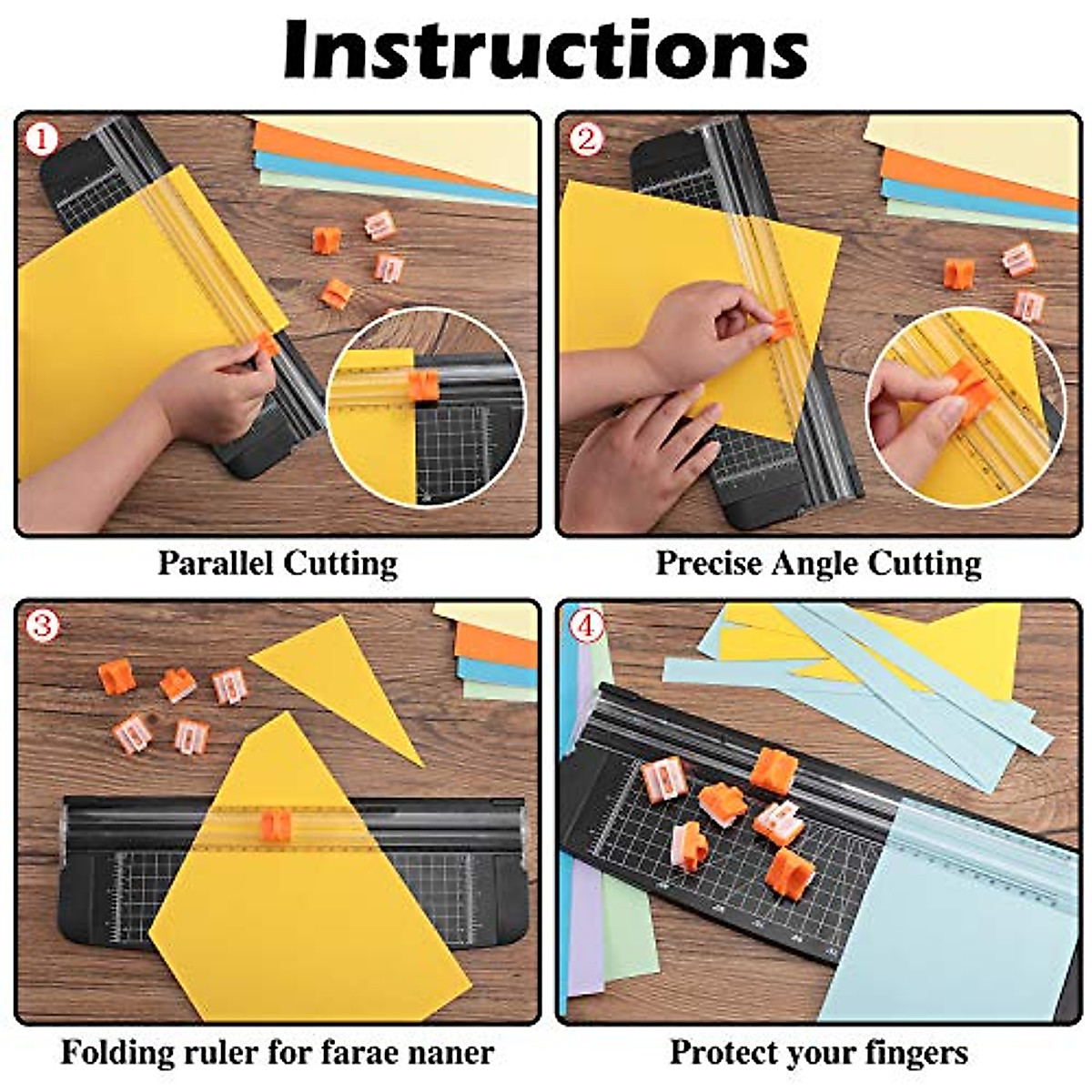 Instructions

①

Parallel Cutting

②

Precise Angle Cutting

③

Folding ruler for farae naner

④

Protect your fingers