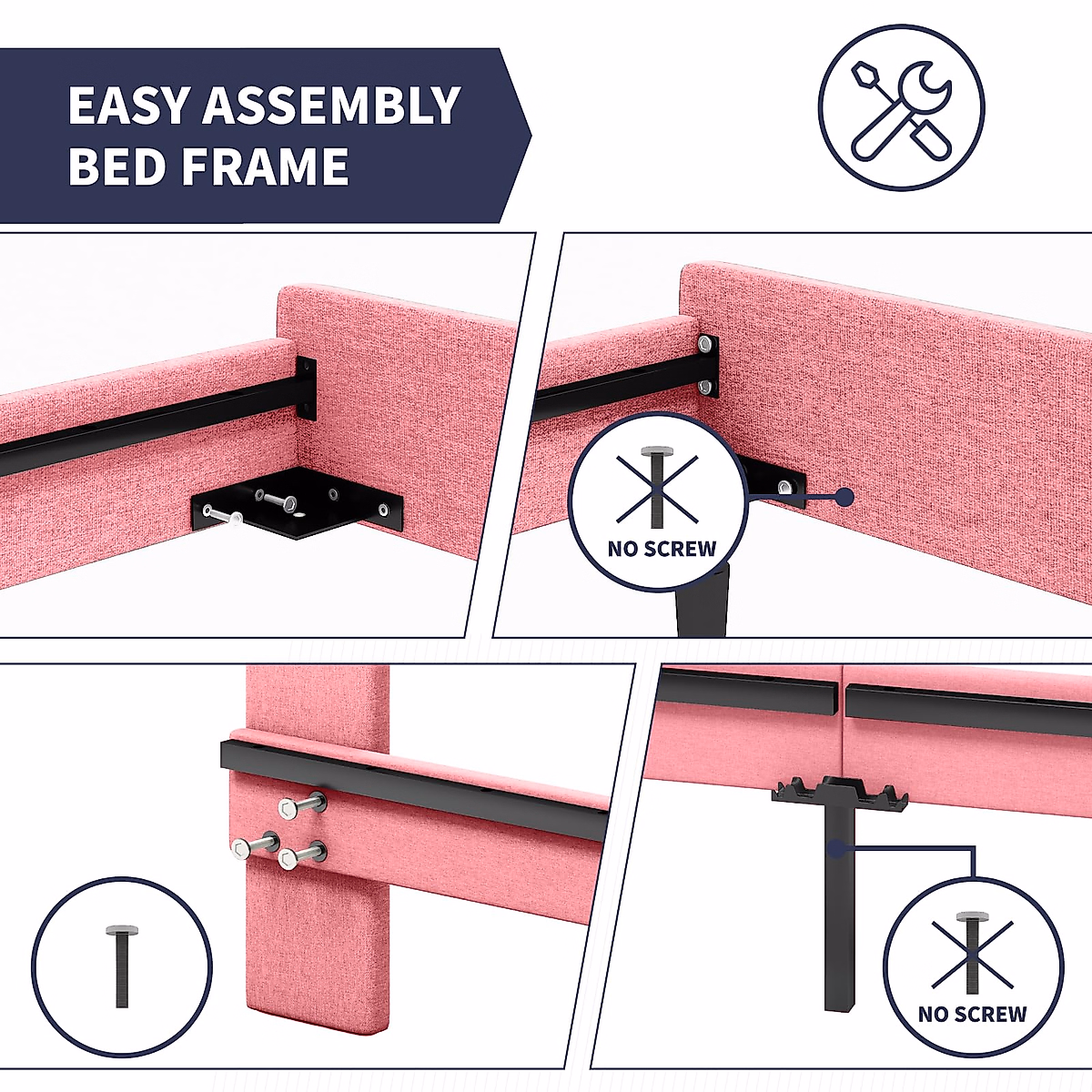 EASY ASSEMBLY
BED FRAME

NO SCREW

NO SCREW