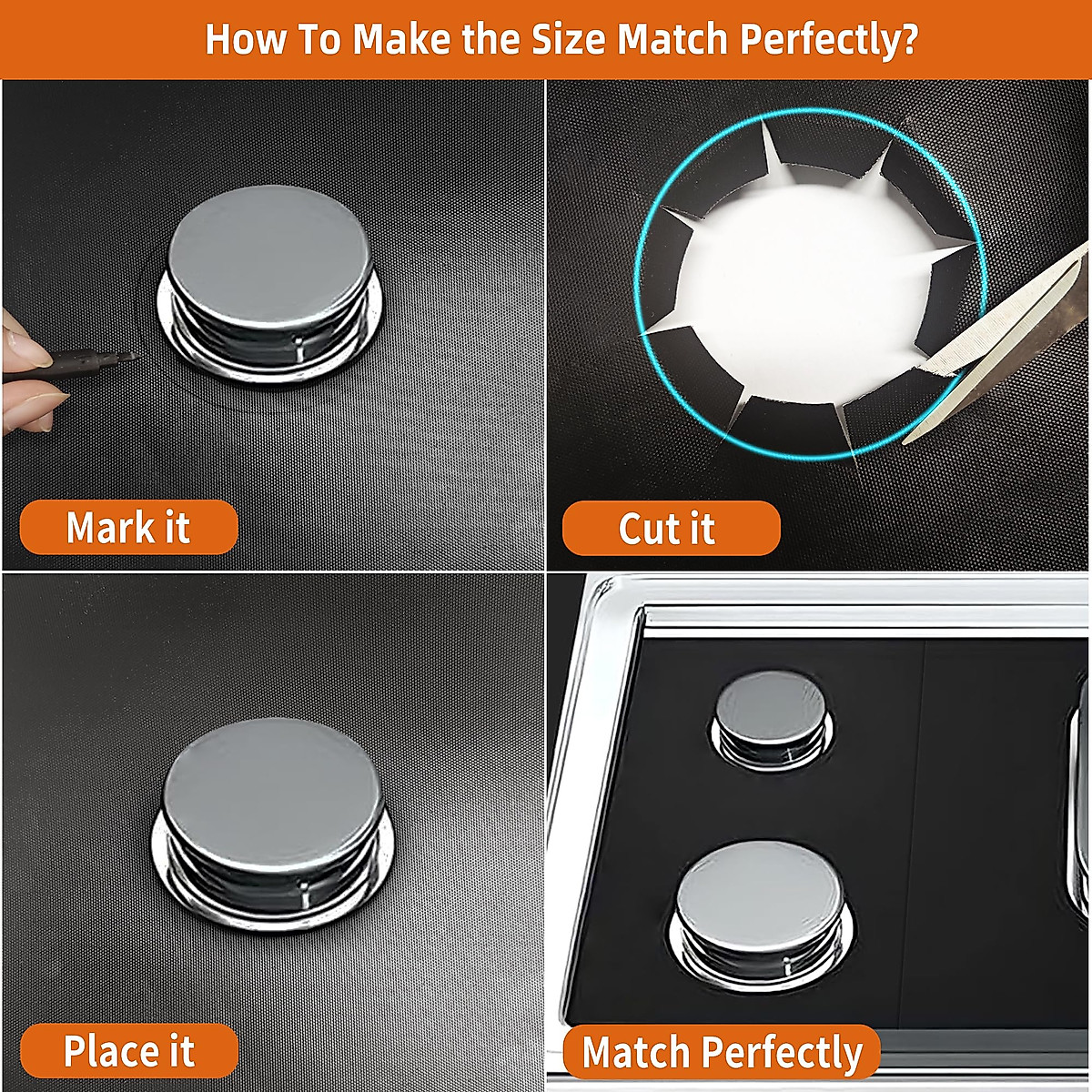 How To Make the Size Match Perfectly?

Mark it

Cut it

Place it

Match Perfectly