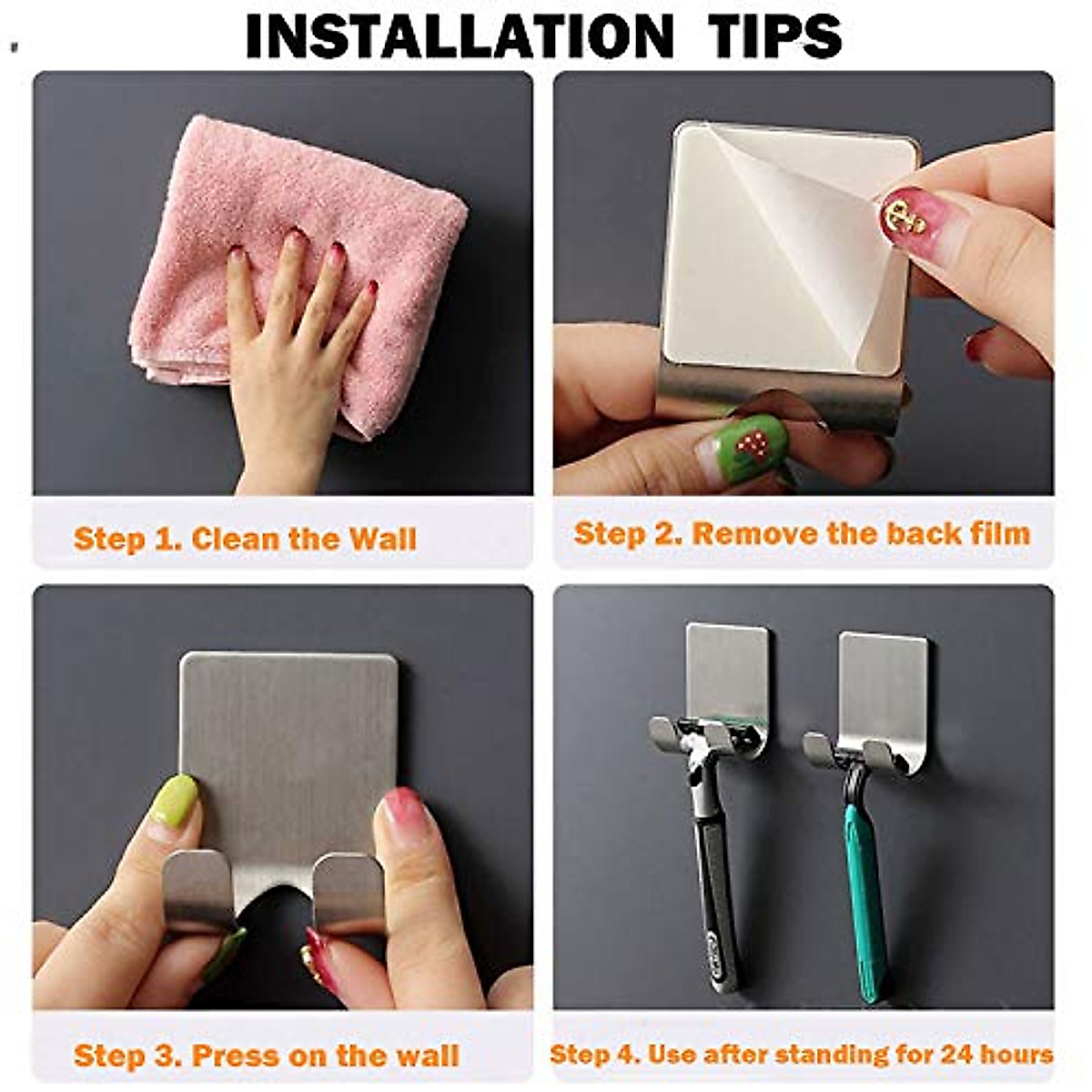 INSTALLATION TIPS

Step 1. Clean the Wall

Step 2. Remove the back film

Step 3. Press on the wall

Step 4. Use after standing for 24 hours