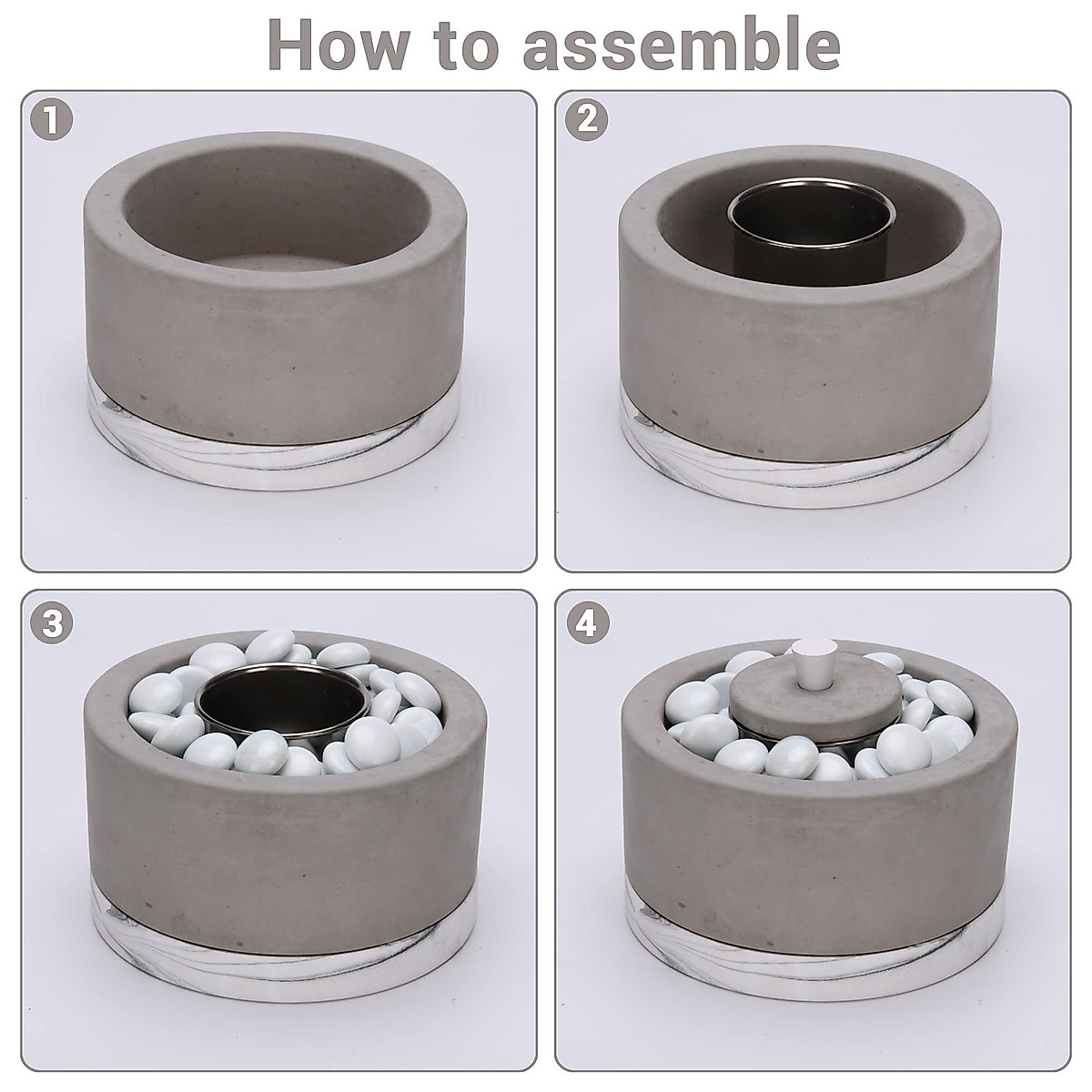 How to assemble

1

2

3

4