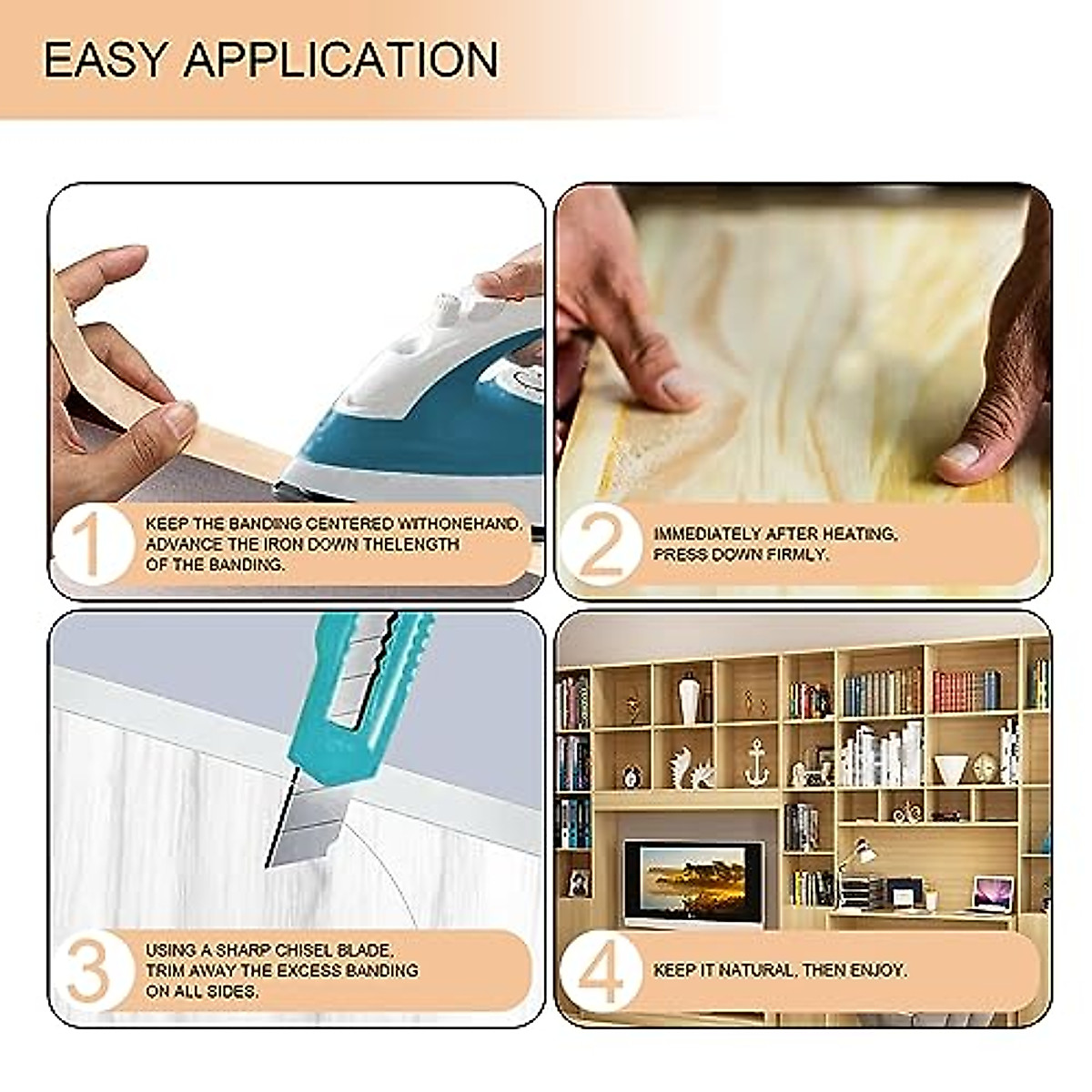 EASY APPLICATION

1 KEEP THE BANDING CENTERED WITHONEHAND. ADVANCE THE IRON DOWN THELENGTH OF THE BANDING.

2 IMMEDIATELY AFTER HEATING, PRESS DOWN FIRMLY.

3 USING A SHARP CHISEL BLADE, TRIM AWAY THE EXCESS BANDING ON ALL SIDES.

4 KEEP IT NATURAL, THEN ENJOY.