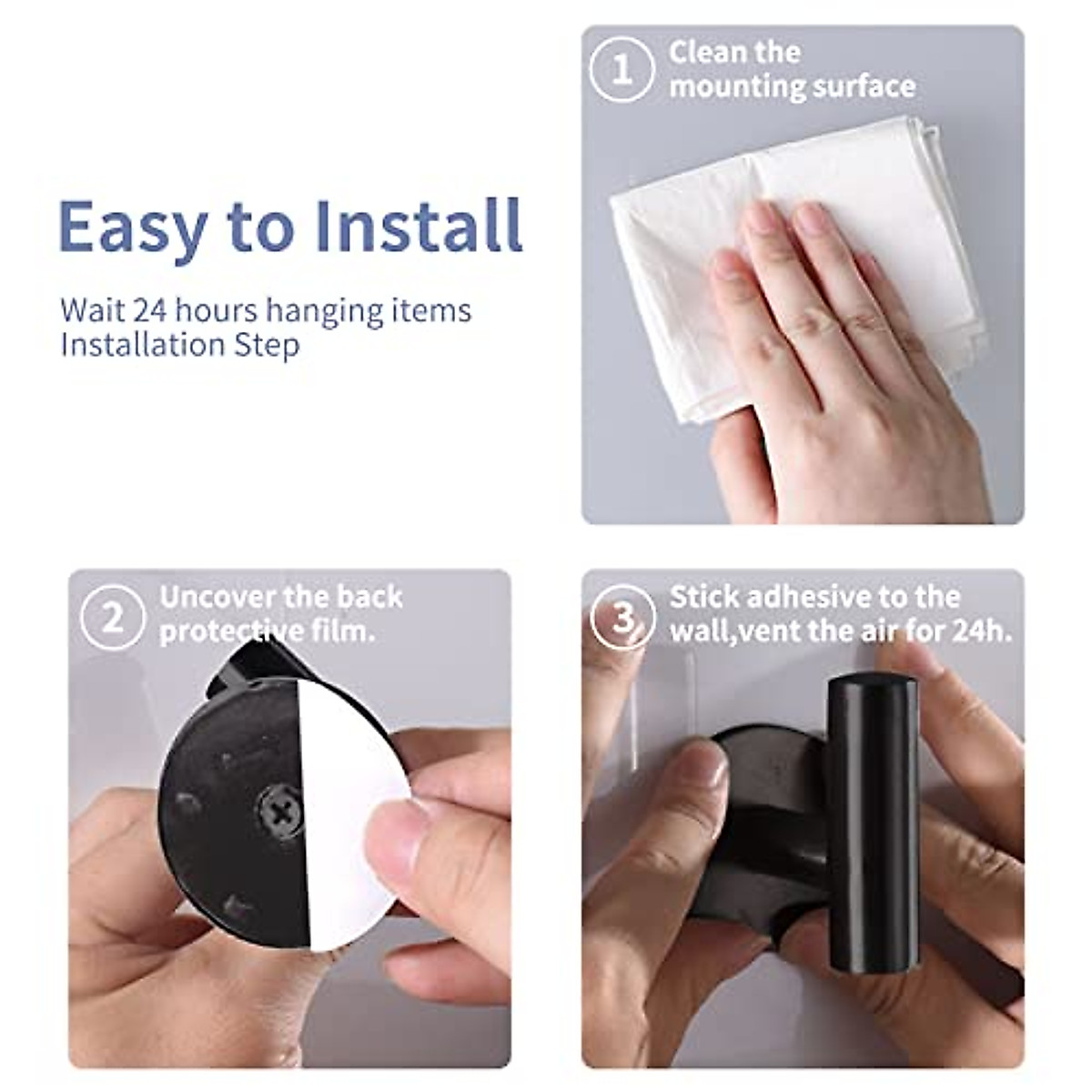 Easy to Install

Wait 24 hours hanging items
Installation Step

1 Clean the mounting surface

2 Uncover the back protective film.

3 Stick adhesive to the wall,vent the air for 24h.