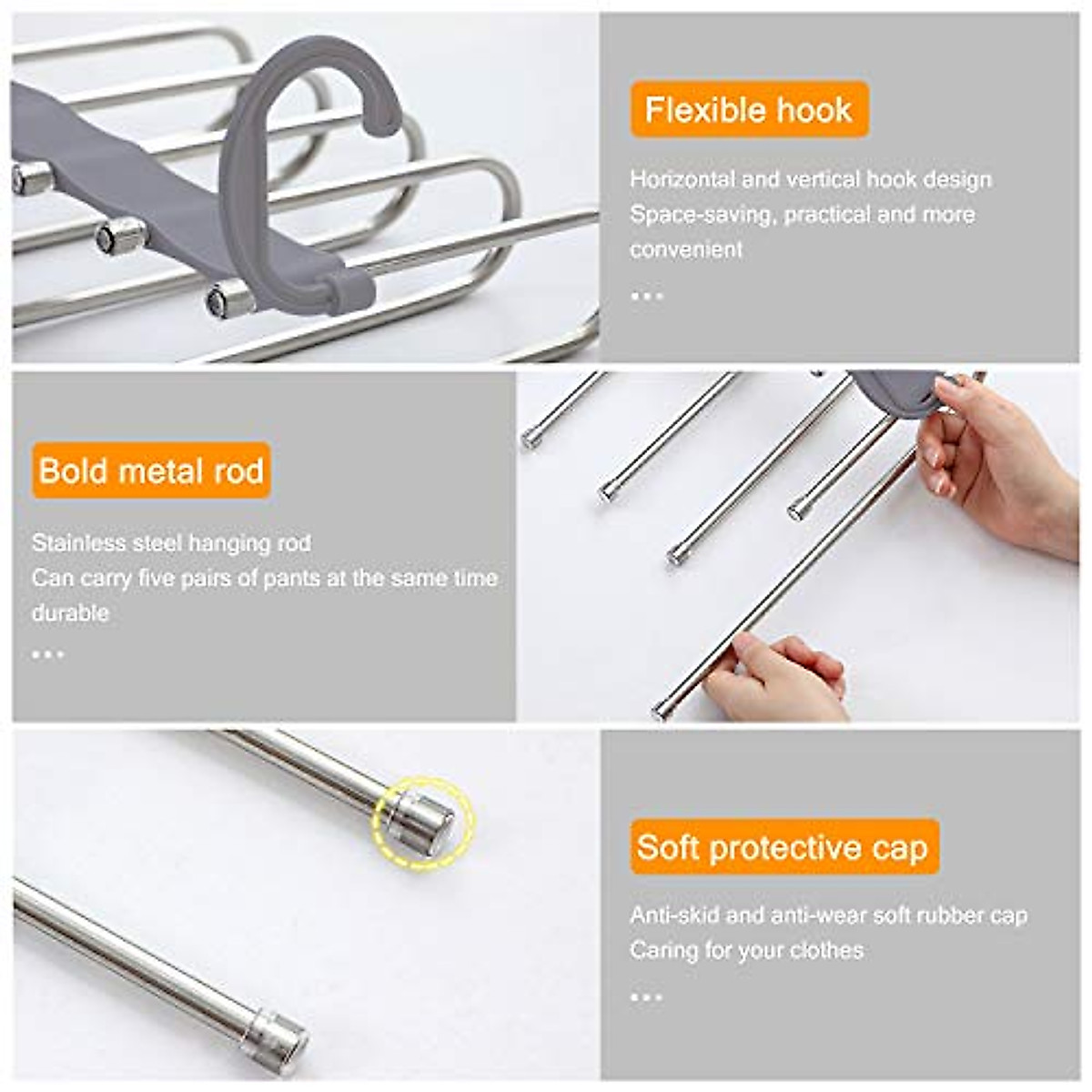 Flexible hook

Horizontal and vertical hook design
Space-saving, practical and more convenient

...

Bold metal rod

Stainless steel hanging rod
Can carry five pairs of pants at the same time durable

...

Soft protective cap

Anti-skid and anti-wear soft rubber cap
Caring for your clothes

...