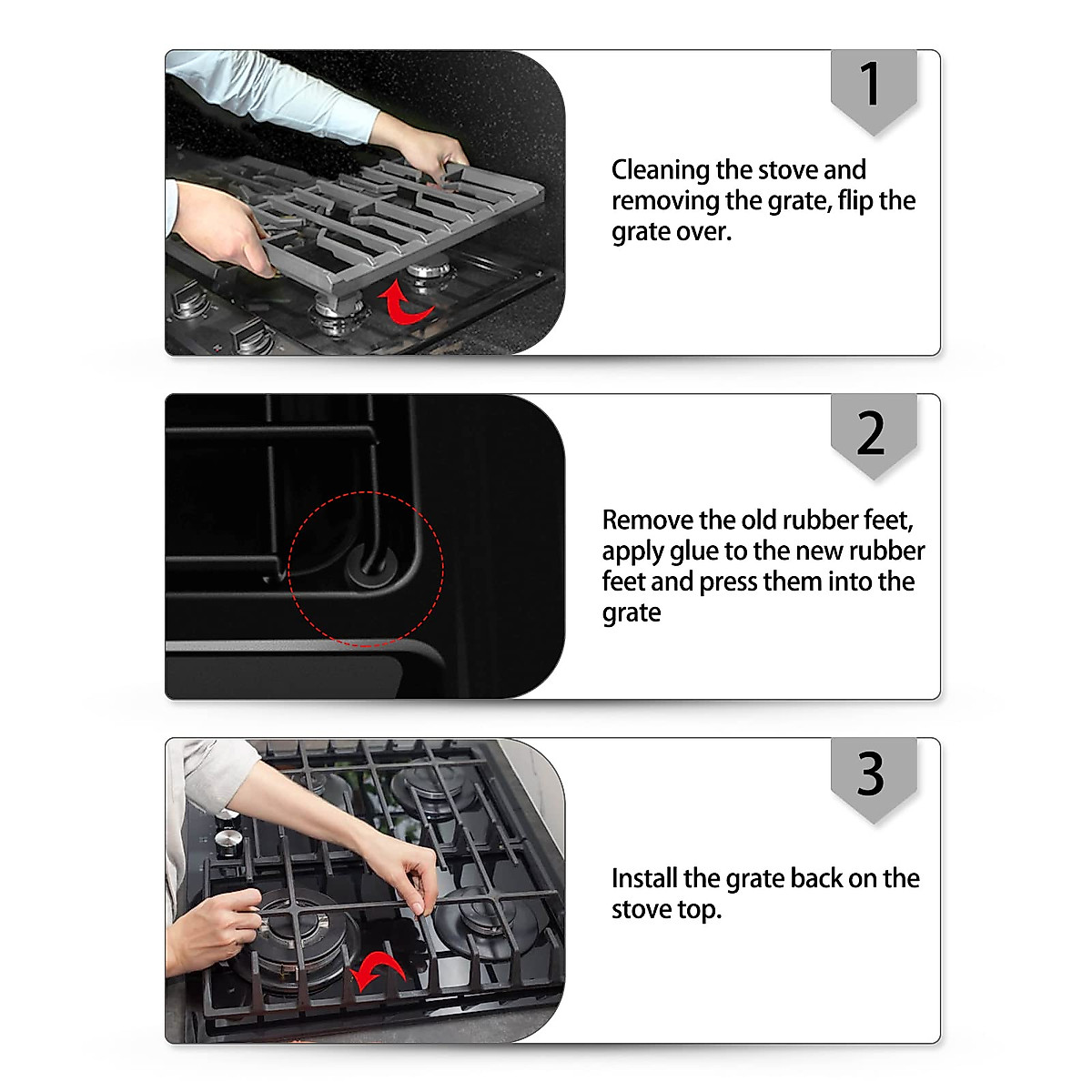 1

Cleaning the stove and removing the grate, flip the grate over.

2

Remove the old rubber feet, apply glue to the new rubber feet and press them into the grate

3

Install the grate back on the stove top.