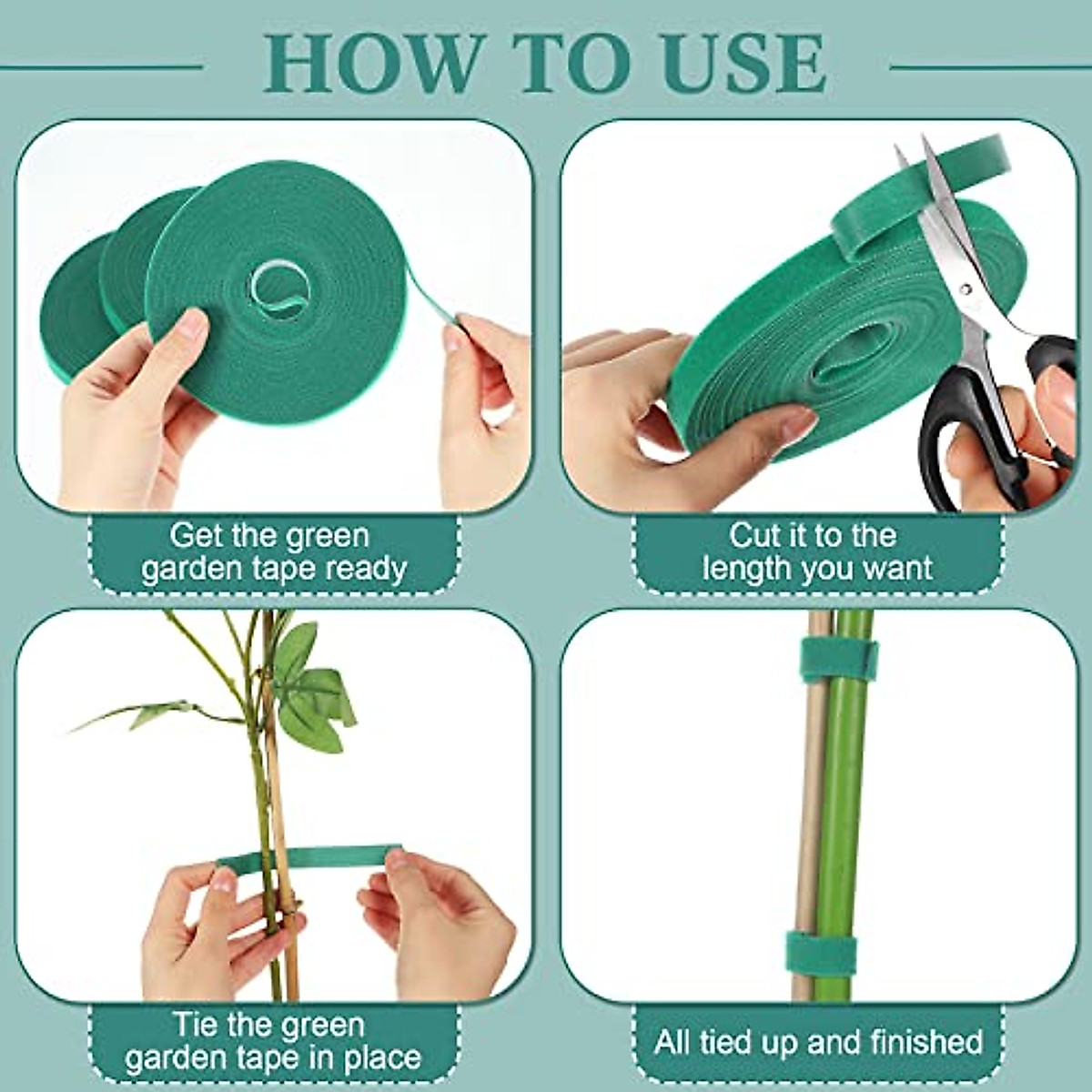 HOW TO USE

Get the green garden tape ready

Cut it to the length you want

Tie the green garden tape in place

All tied up and finished