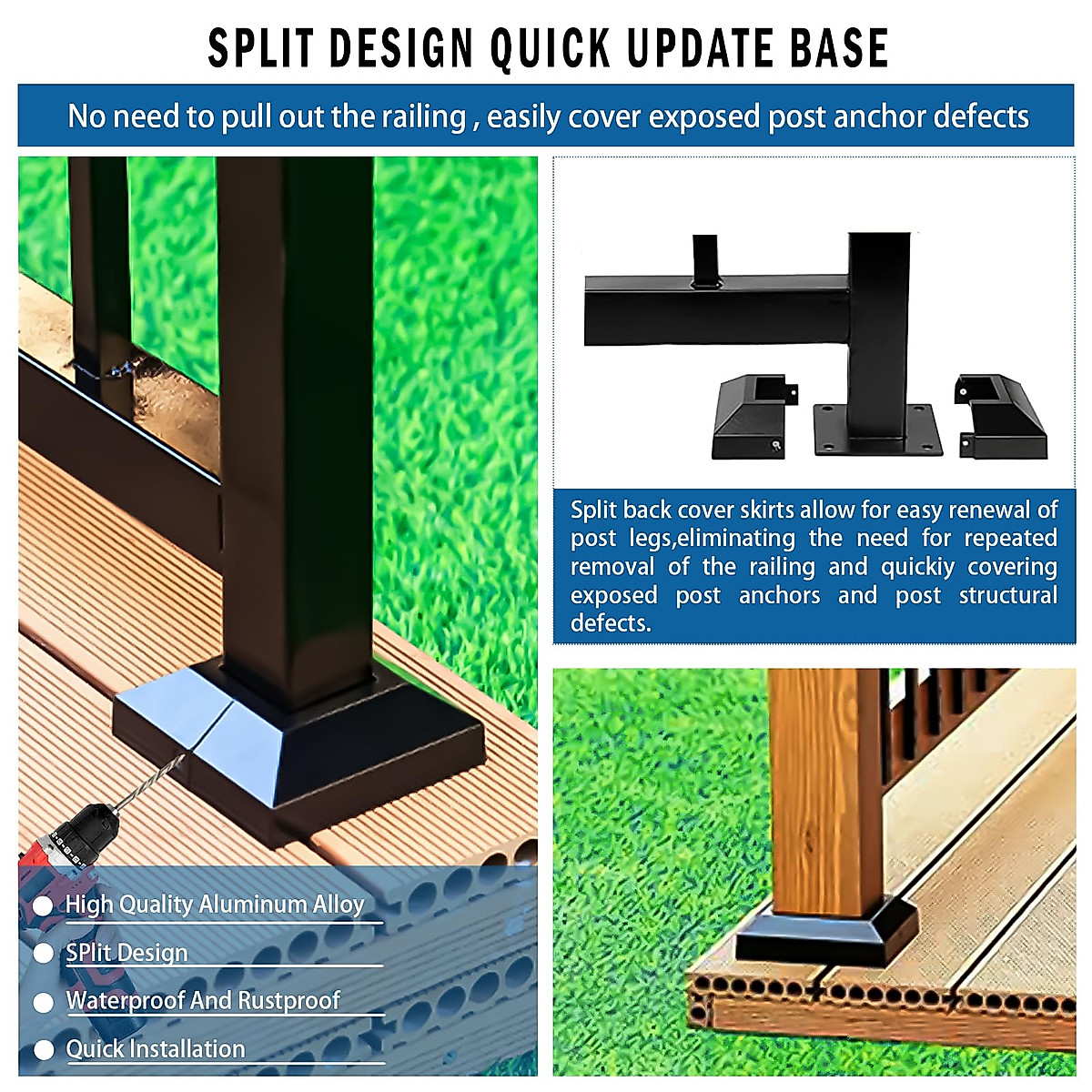 SPLIT DESIGN QUICK UPDATE BASE

No need to pull out the railing , easily cover exposed post anchor defects

Split back cover skirts allow for easy renewal of post legs,eliminating the need for repeated removal of the railing and quickiy covering exposed post anchors and post structural defects.

High Quality Aluminum Alloy

SPlit Design

Waterproof And Rustproof

Quick Installation