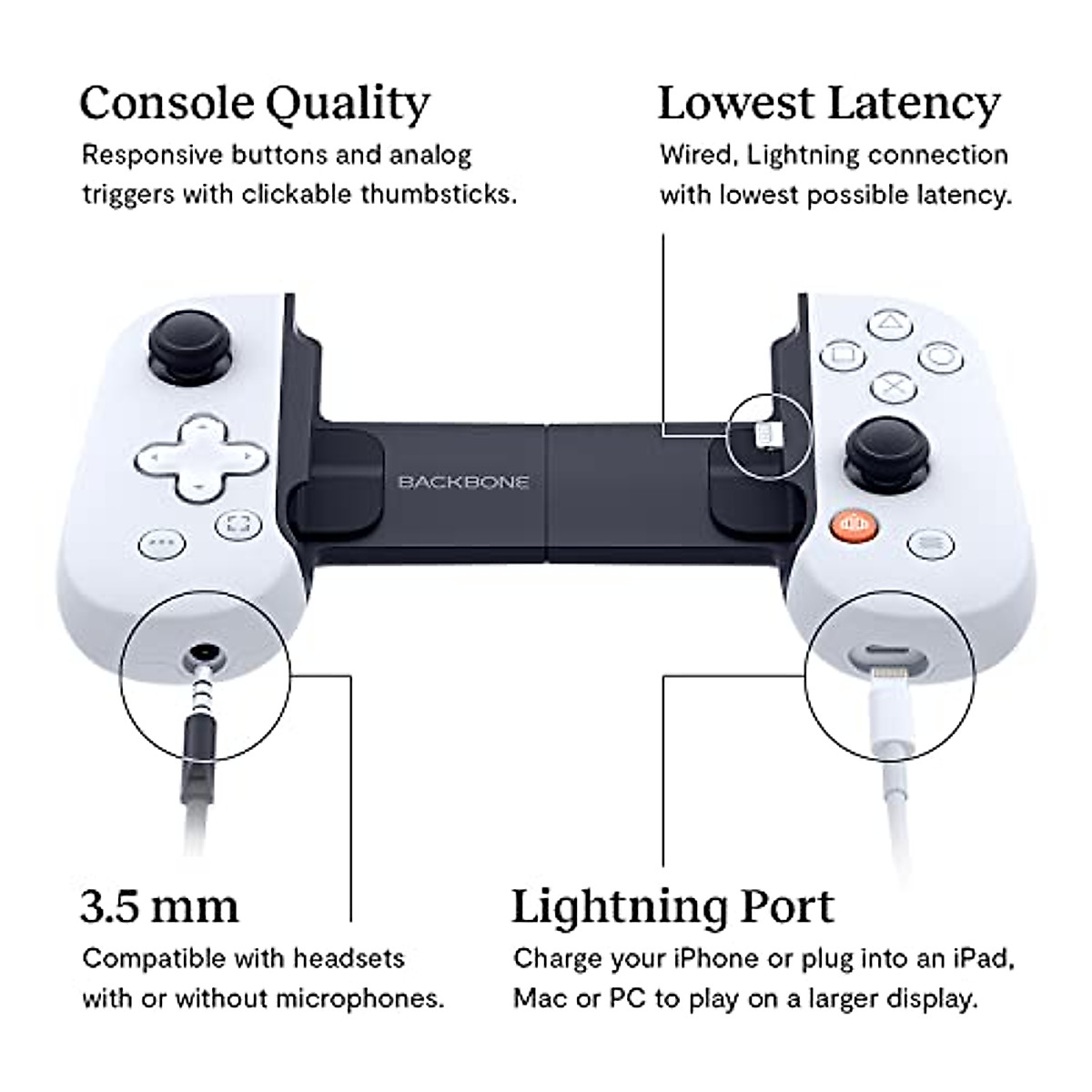 Console Quality
Responsive buttons and analog triggers with clickable thumbsticks.

Lowest Latency
Wired, Lightning connection with lowest possible latency.

BACKBONE

3.5 mm
Compatible with headsets with or without microphones.

Lightning Port
Charge your iPhone or plug into an iPad, Mac or PC to play on a larger display.