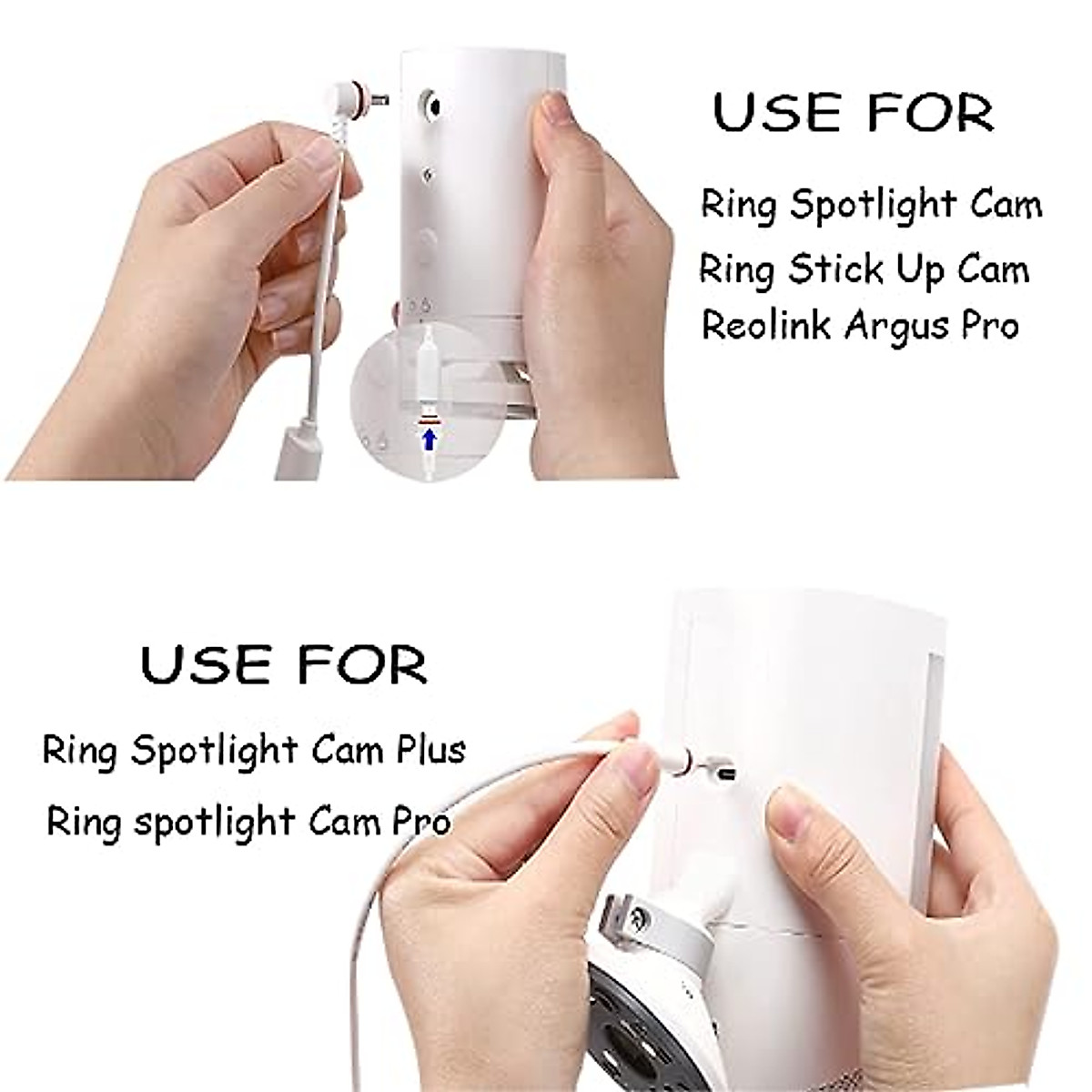 USE FOR

Ring Spotlight Cam
Ring Stick Up Cam
Reolink Argus Pro

USE FOR

Ring Spotlight Cam Plus
Ring spotlight Cam Pro