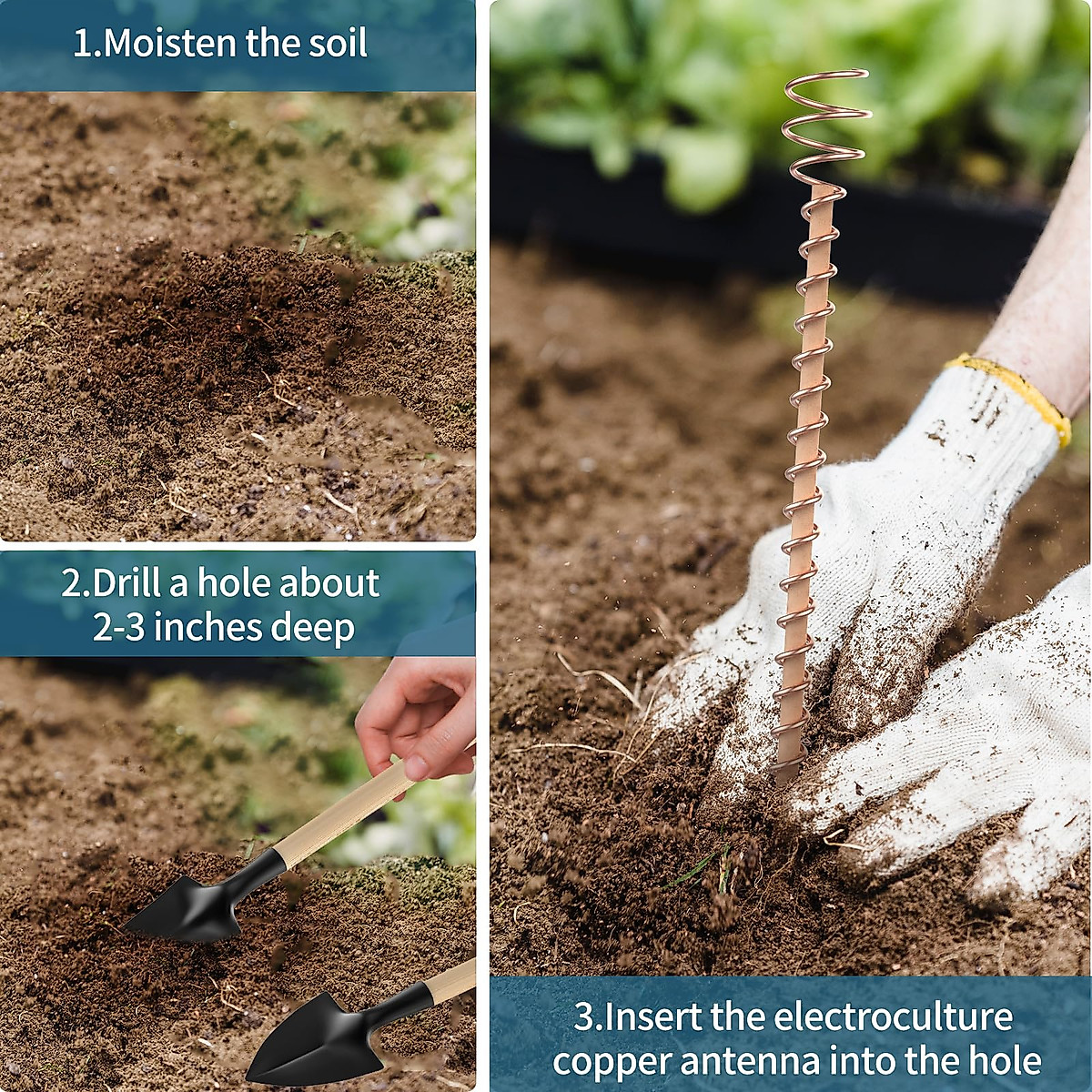 1.Moisten the soil

2.Drill a hole about 2-3 inches deep

3.Insert the electroculture copper antenna into the hole