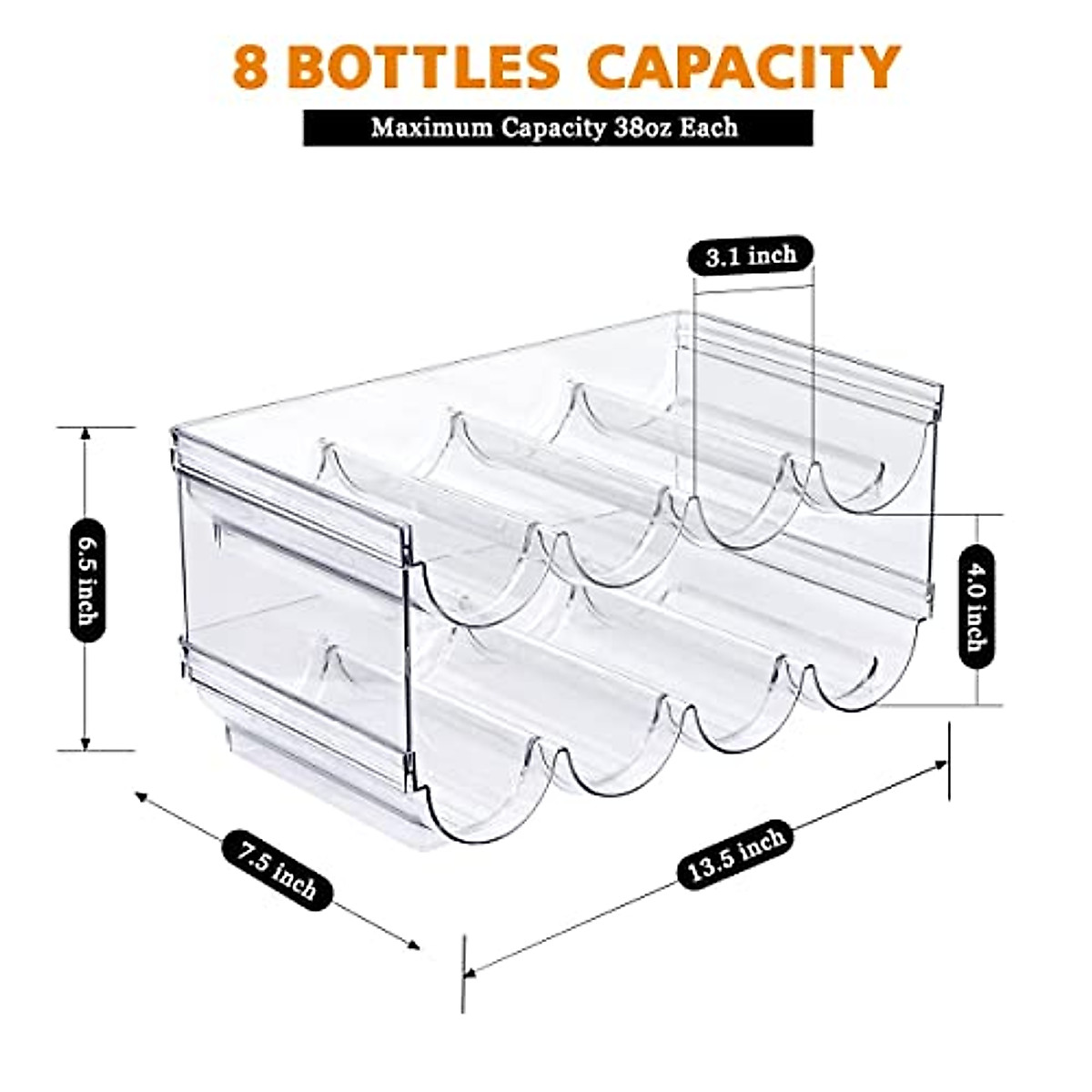 8 BOTTLES CAPACITY

Maximum Capacity 38oz Each

3.1 inch

6.5 inch

4.0 inch

7.5 inch

13.5 inch