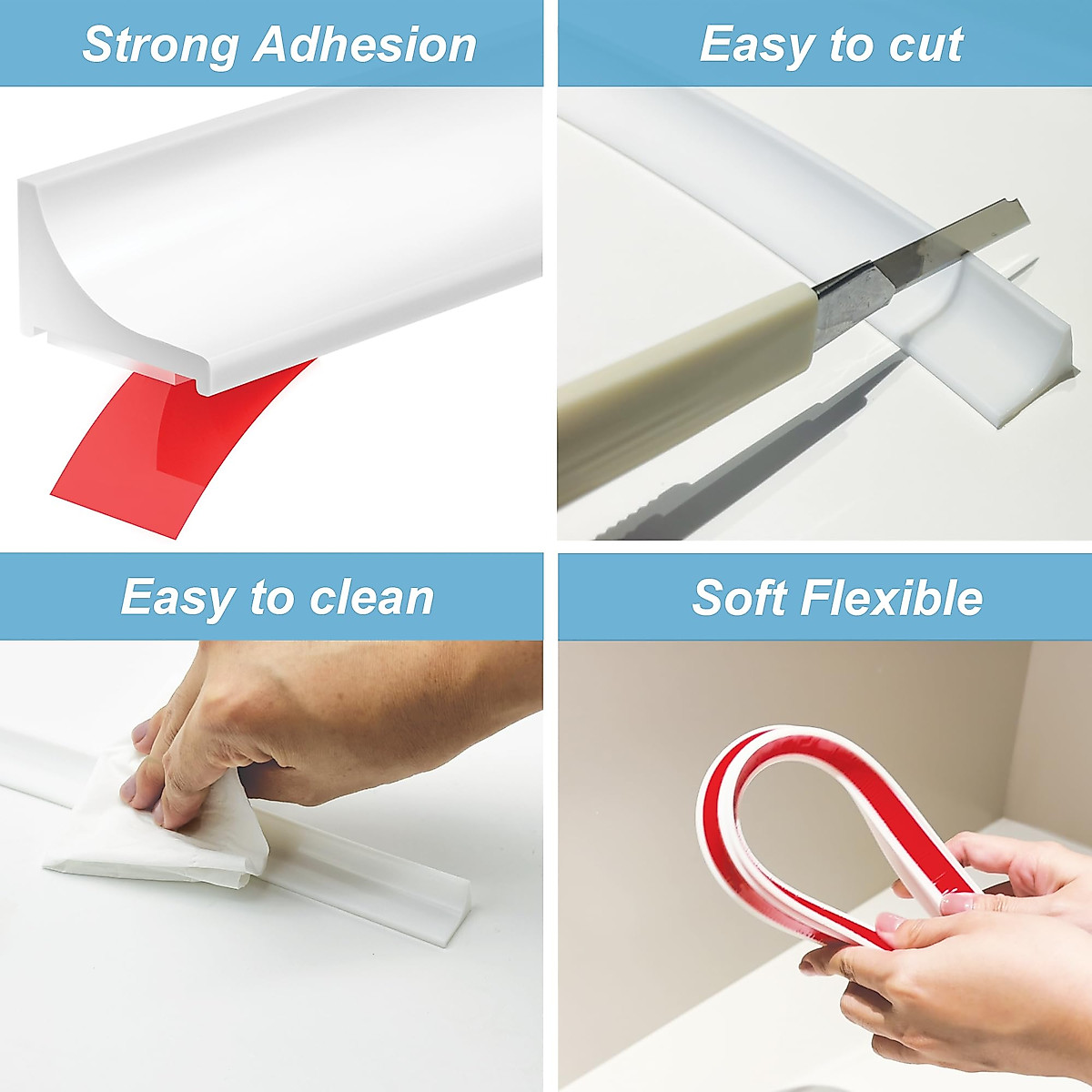 Strong Adhesion

Easy to cut

Easy to clean

Soft Flexible