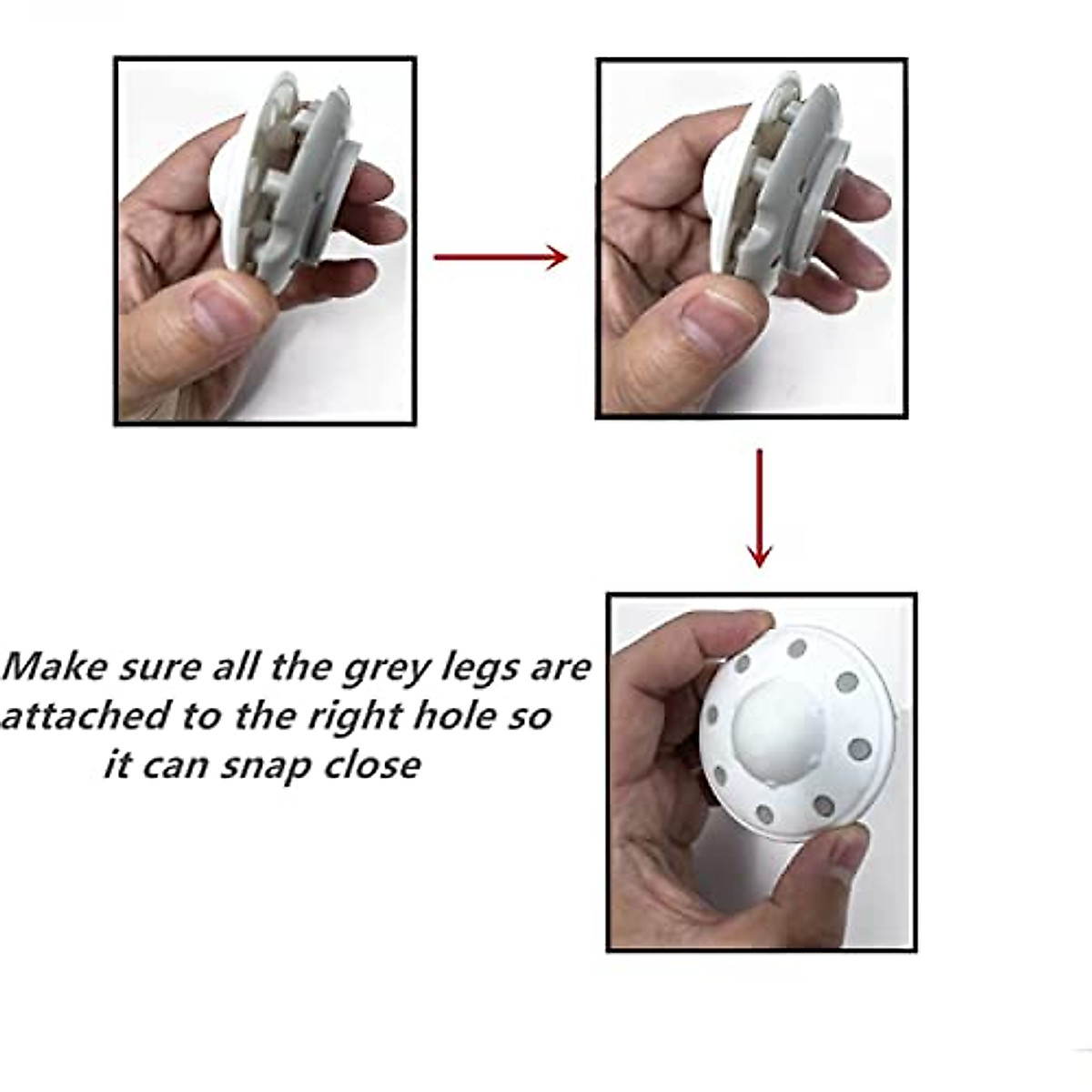 Make sure all the grey legs are attached to the right hole so it can snap close