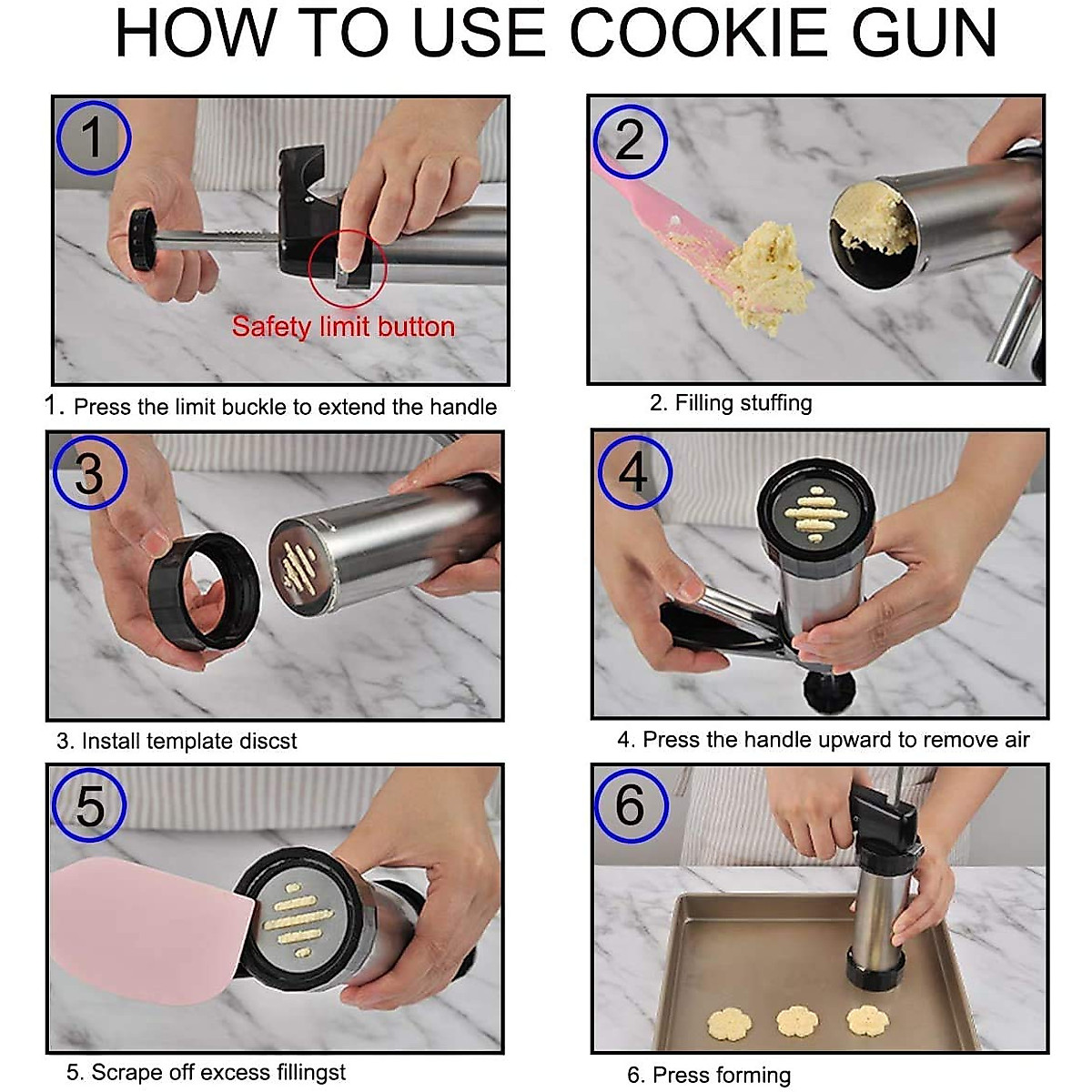 HOW TO USE COOKIE GUN

1

Safety limit button

1. Press the limit buckle to extend the handle

2

2. Filling stuffing

3

3. Install template discst

4

4. Press the handle upward to remove air

5

5. Scrape off excess fillingst

6

6. Press forming