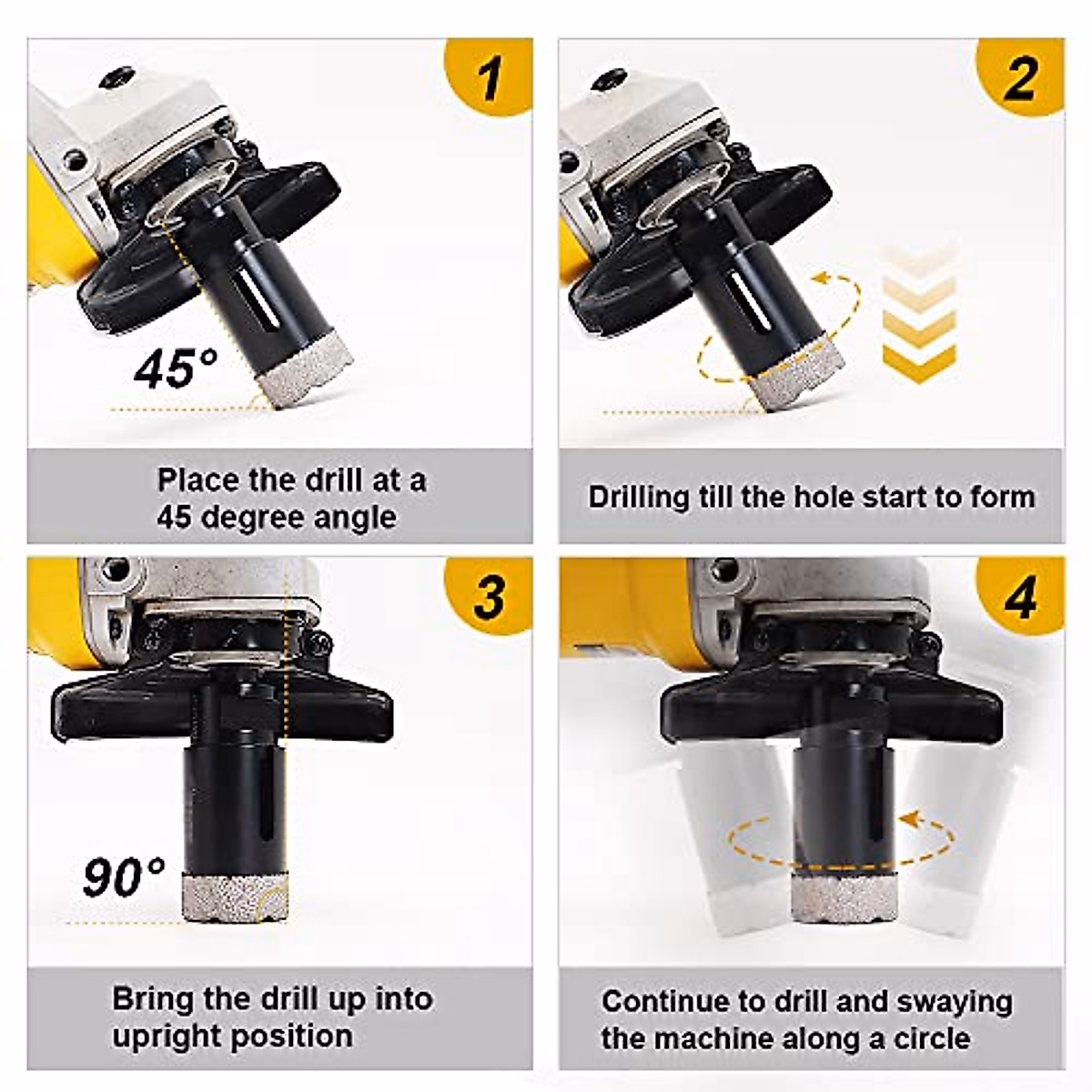 1

45°

Place the drill at a 45 degree angle

2

Drilling till the hole start to form

3

90°

Bring the drill up into upright position

4

Continue to drill and swaying the machine along a circle