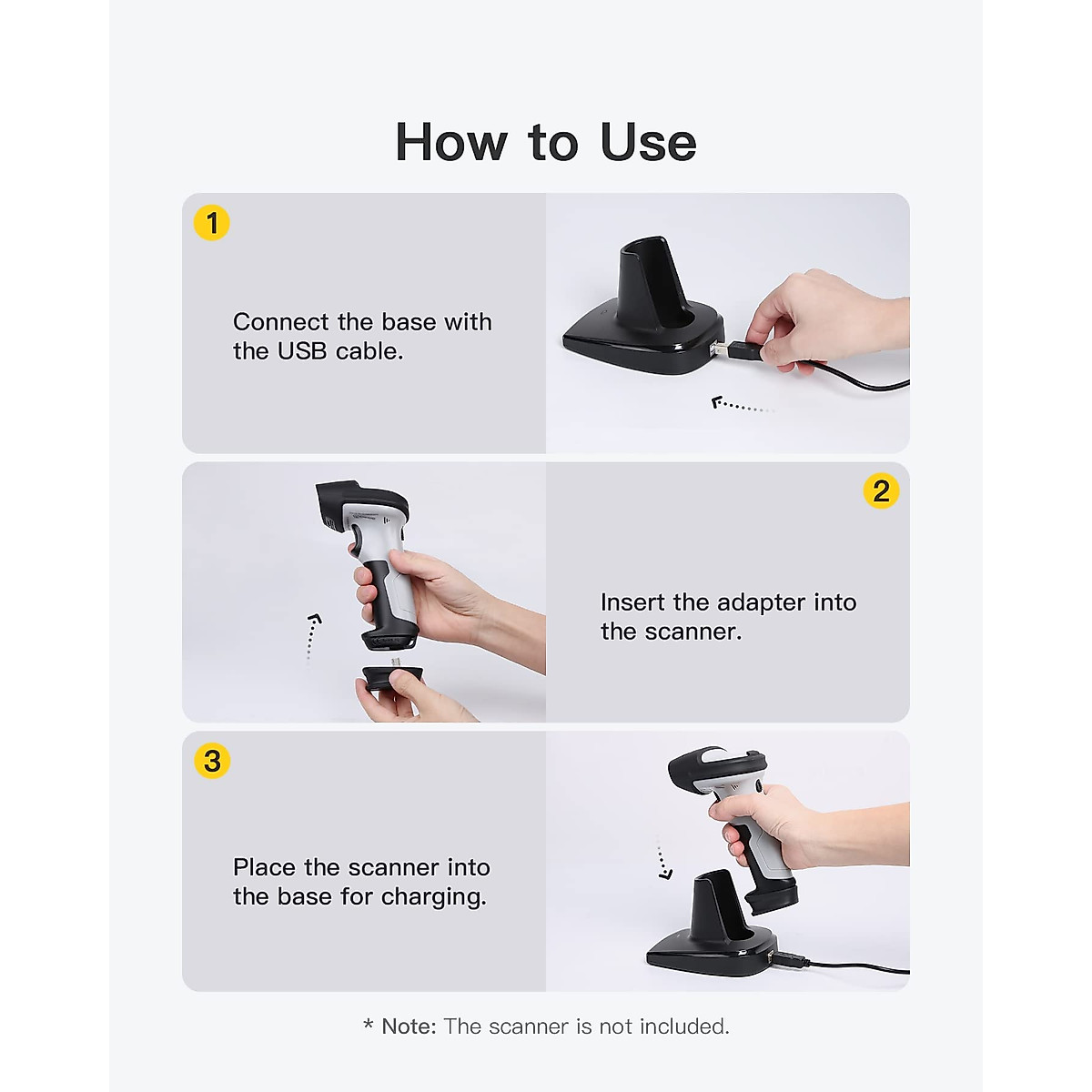 How to Use

1

Connect the base with the USB cable.

2

Insert the adapter into the scanner.

3

Place the scanner into the base for charging.

* Note: The scanner is not included.