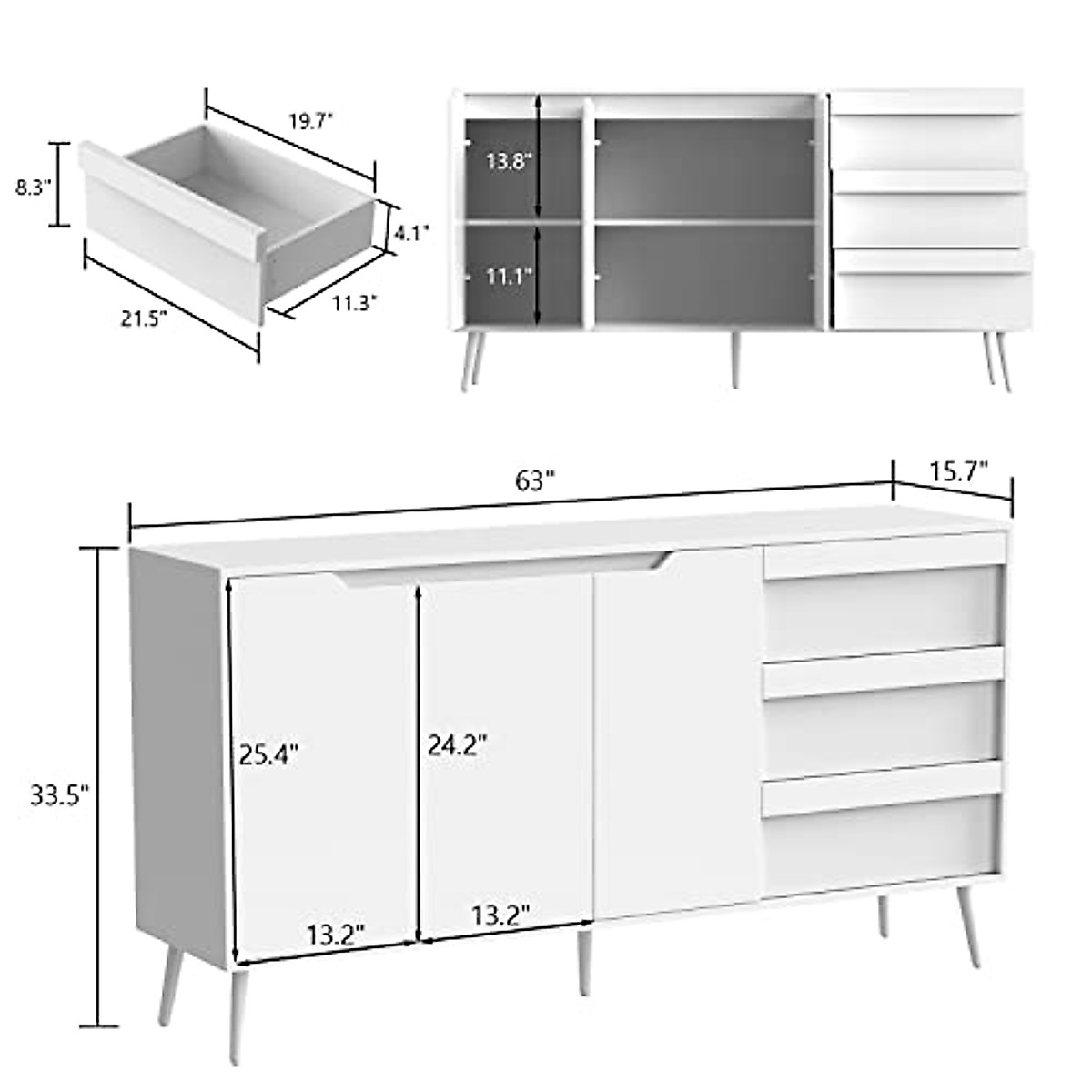 19.7"

8.3"

4.1"

21.5"

11.3"

13.8"

11.1"

63"

15.7"

33.5"

25.4"

24.2"

13.2"

13.2"