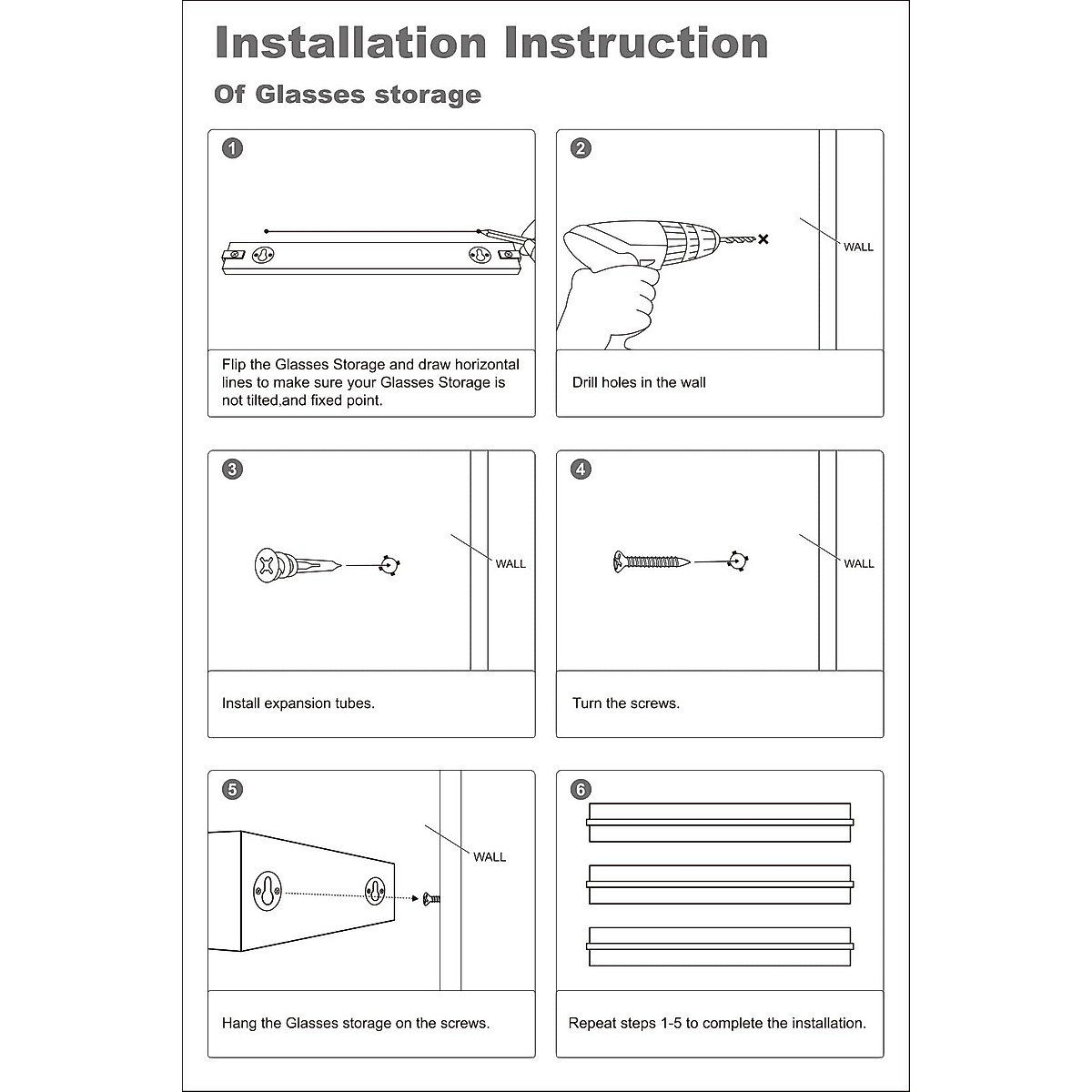 Installation Instruction

Of Glasses storage

1

Flip the Glasses Storage and draw horizontal lines to make sure your Glasses Storage is not tilted,and fixed point.

2

WALL

Drill holes in the wall

3

WALL

Install expansion tubes.

4

WALL

Turn the screws.

5

WALL

Hang the Glasses storage on the screws.

6

Repeat steps 1-5 to complete the installation.