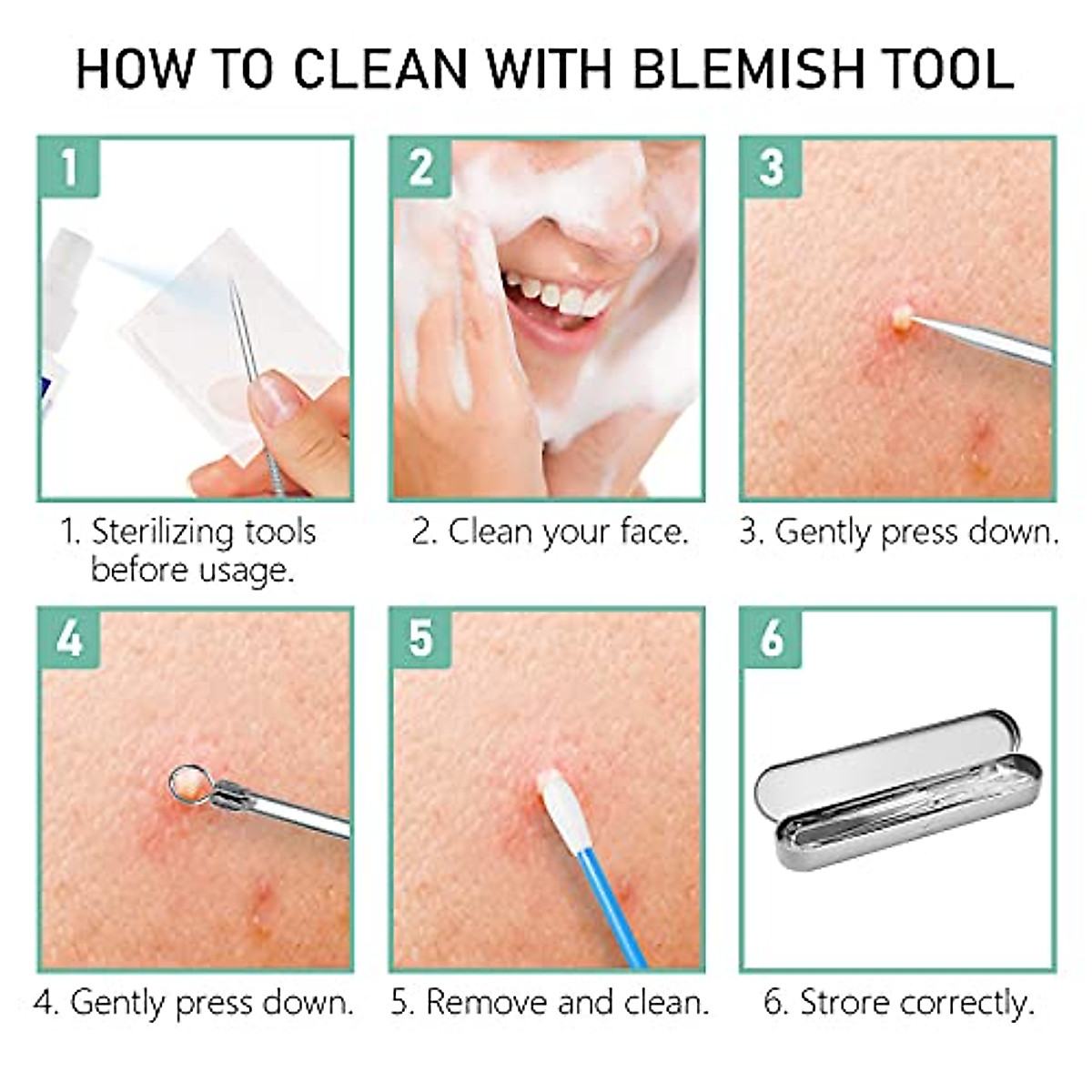 HOW TO CLEAN WITH BLEMISH TOOL

1

1. Sterilizing tools before usage.

2

2. Clean your face.

3

3. Gently press down.

4

4. Gently press down.

5

5. Remove and clean.

6

6. Strore correctly.