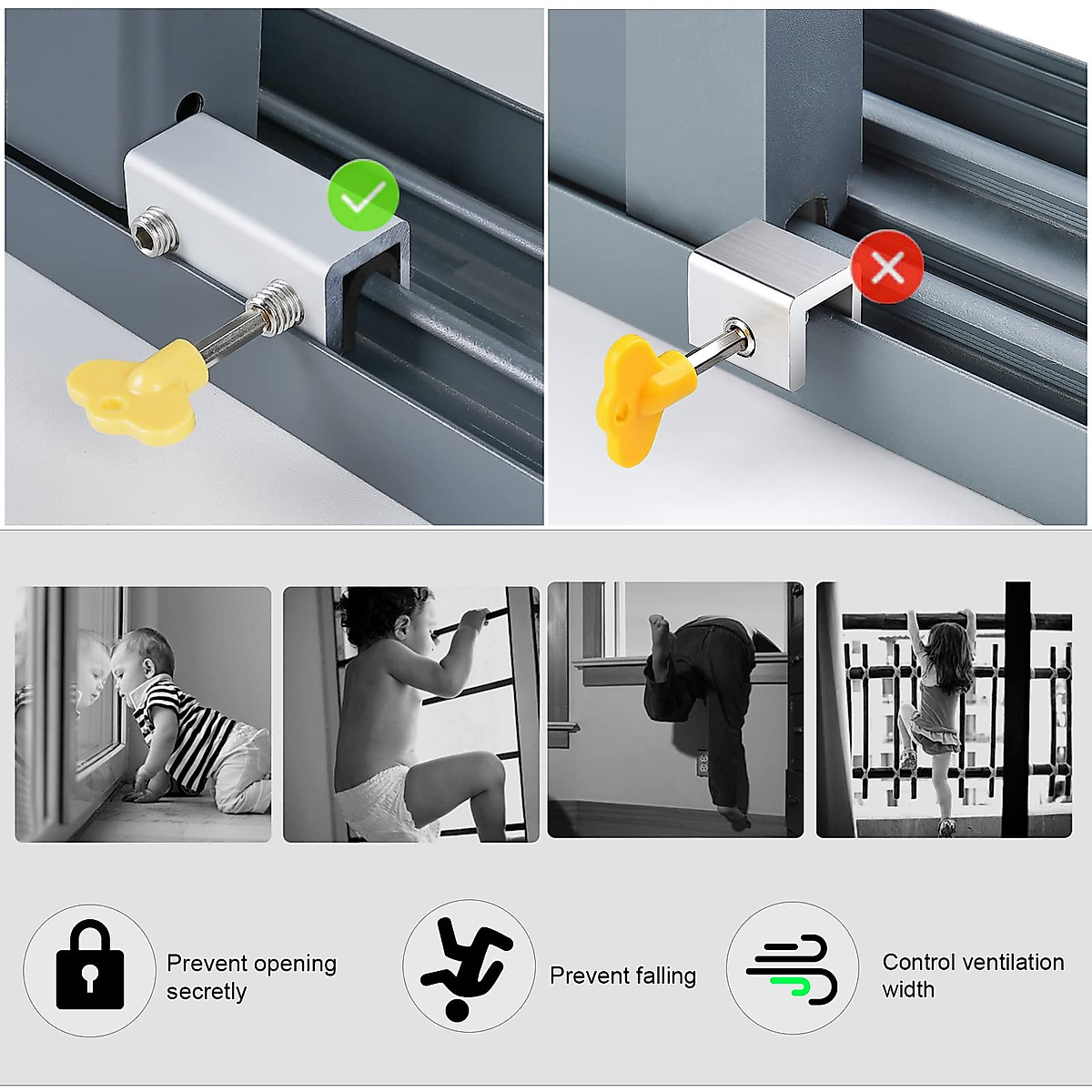 Prevent opening secretly

Prevent falling

Control ventilation width