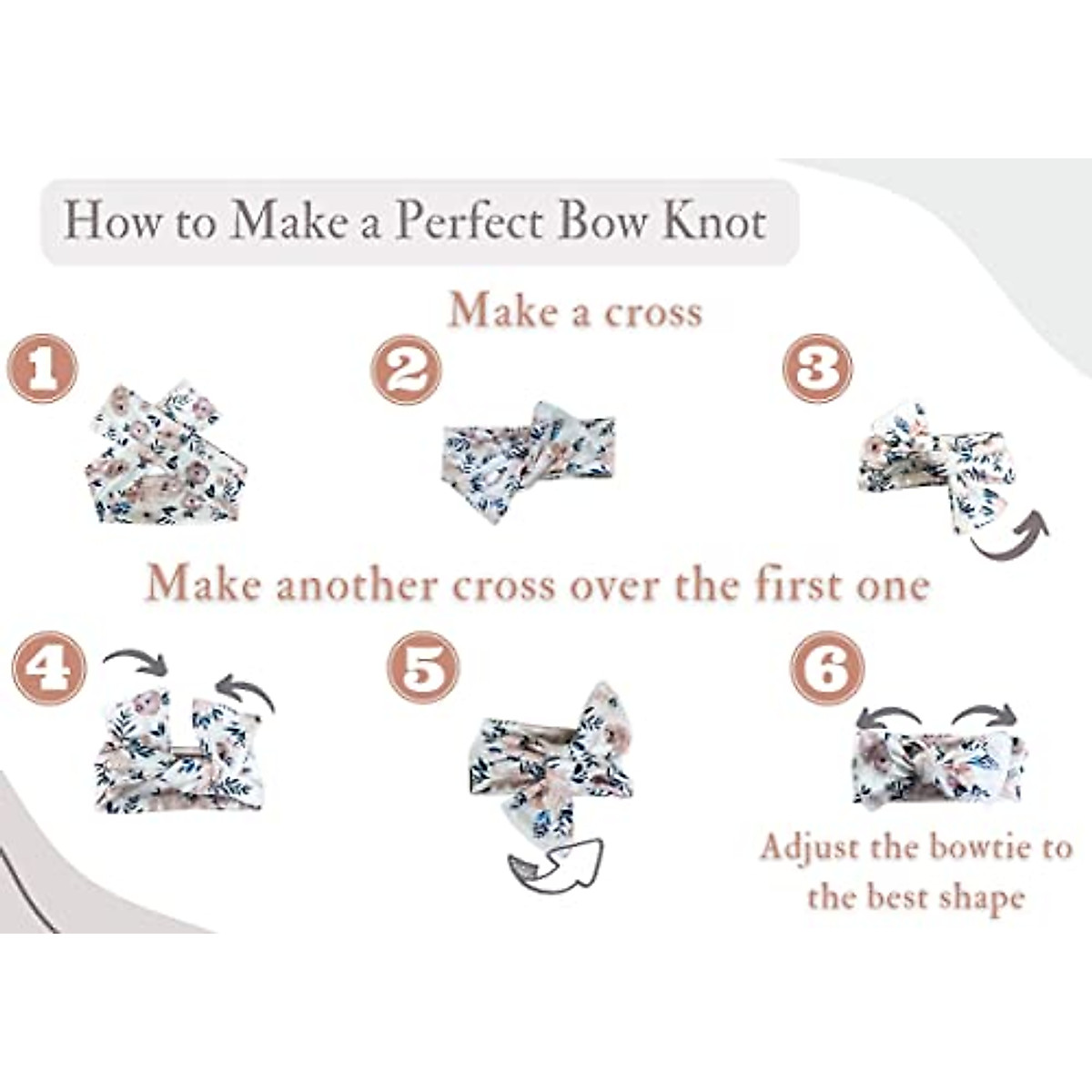 How to Make a Perfect Bow Knot

Make a cross

1

2

3

Make another cross over the first one

4

5

6

Adjust the bowtie to the best shape