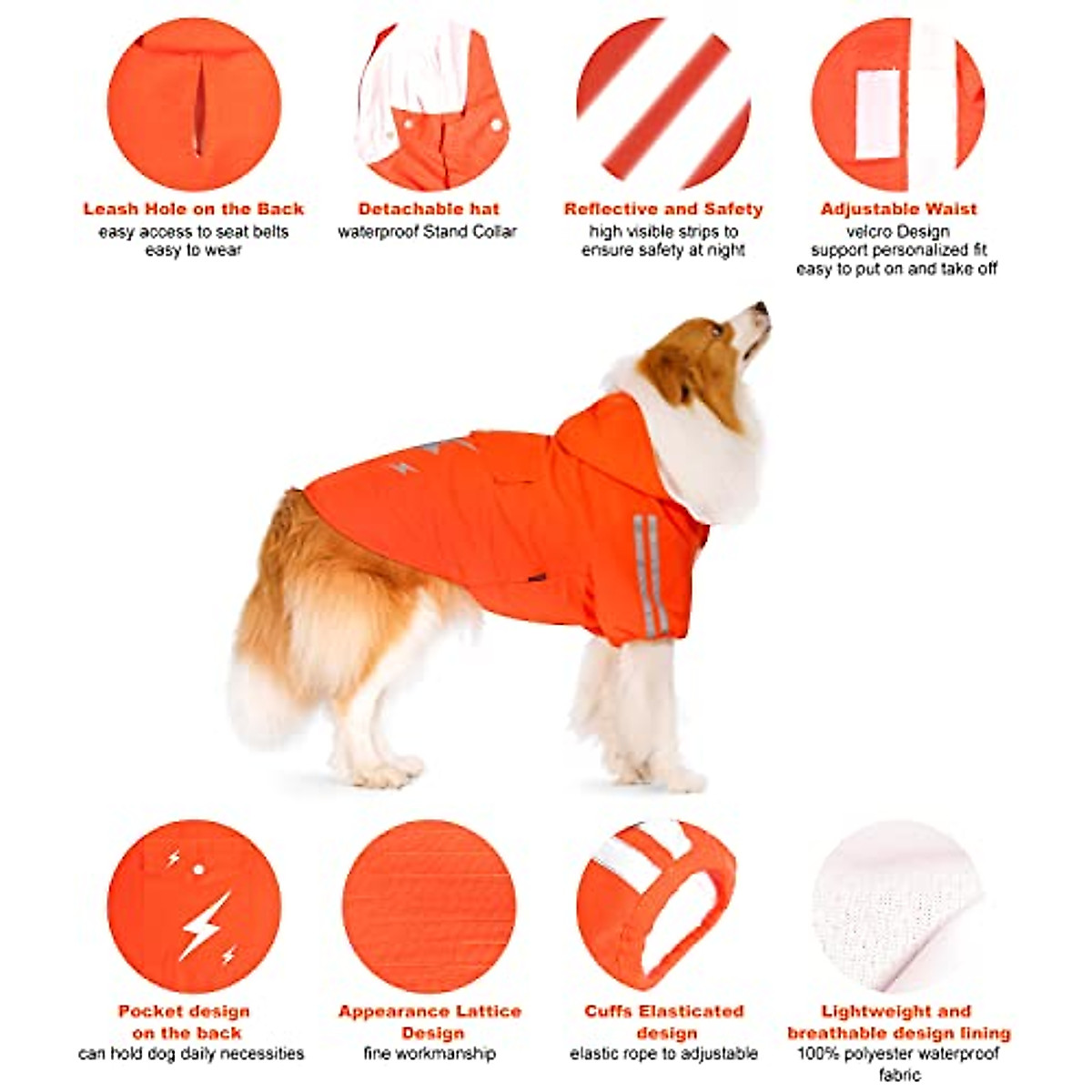 Leash Hole on the Back
easy access to seat belts
easy to wear

Detachable hat
waterproof Stand Collar

Reflective and Safety
high visible strips to
ensure safety at night

Adjustable Waist
velcro Design
support personalized fit
easy to put on and take off

Pocket design
on the back
can hold dog daily necessities

Appearance Lattice
Design
fine workmanship

Cuffs Elasticated
design
elastic rope to adjustable

Lightweight and
breathable design lining
100% polyester waterproof
fabric