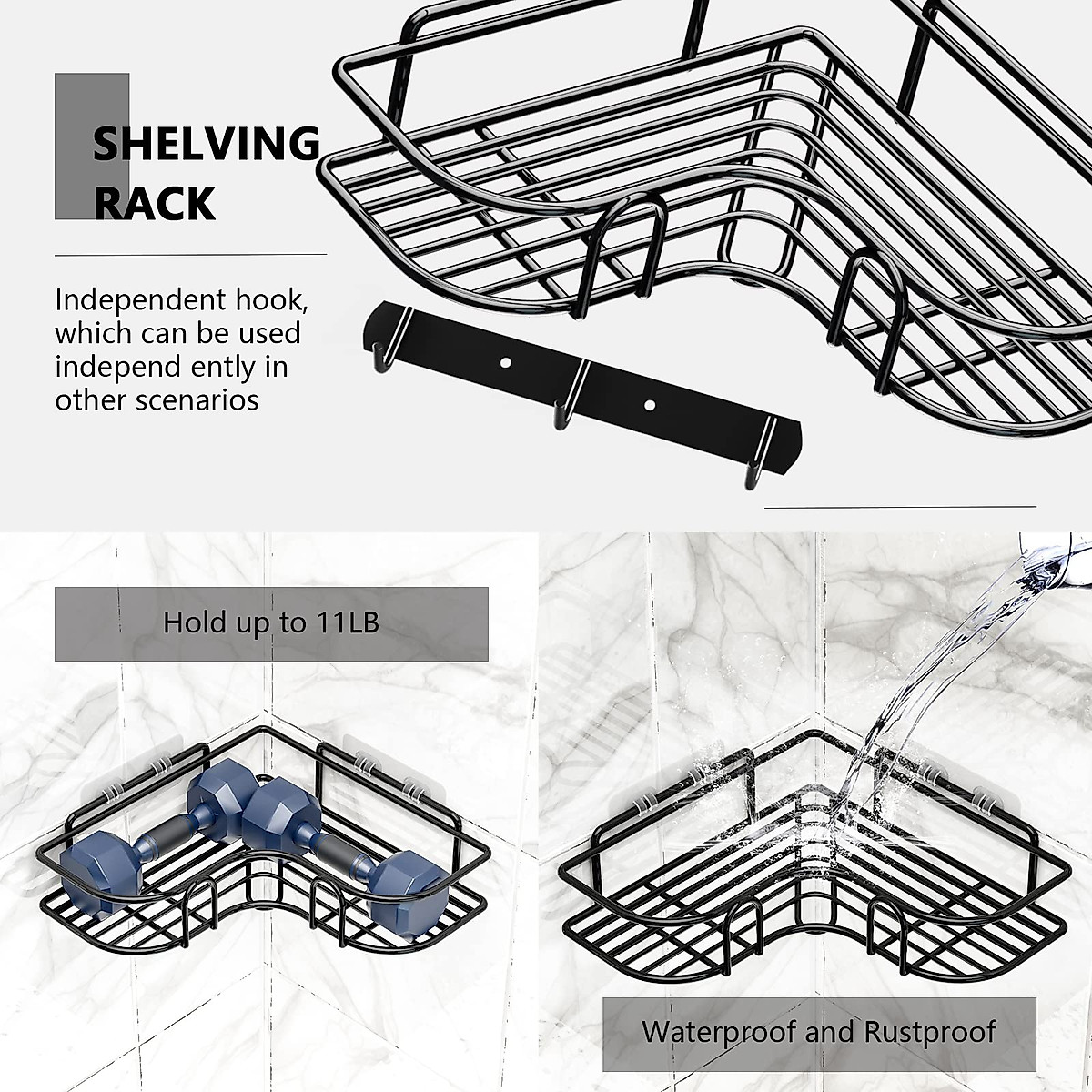 SHELVING RACK

Independent hook, which can be used independ ently in other scenarios

Hold up to 11LB

Waterproof and Rustproof