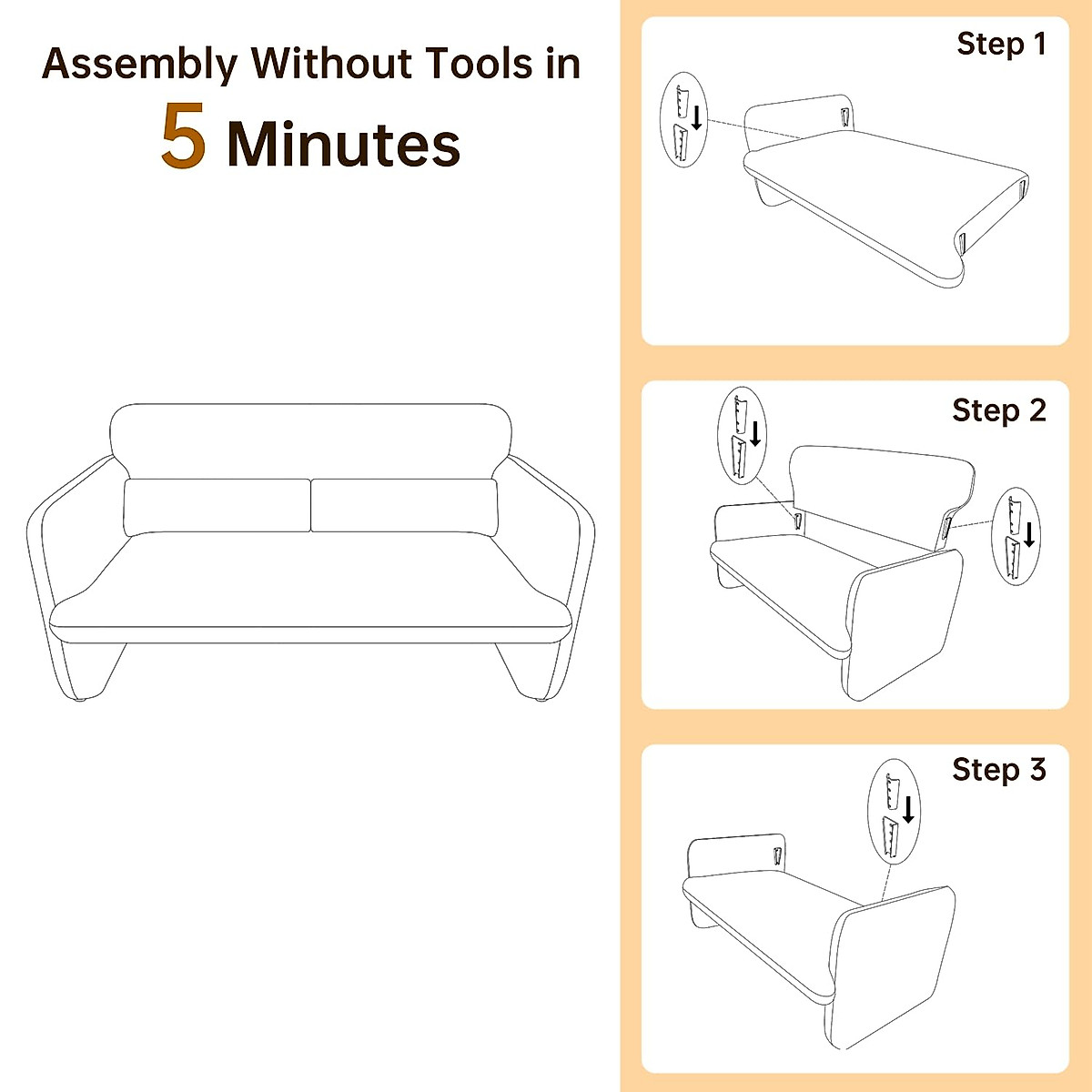 Assembly Without Tools in
5 Minutes

Step 1

Step 2

Step 3