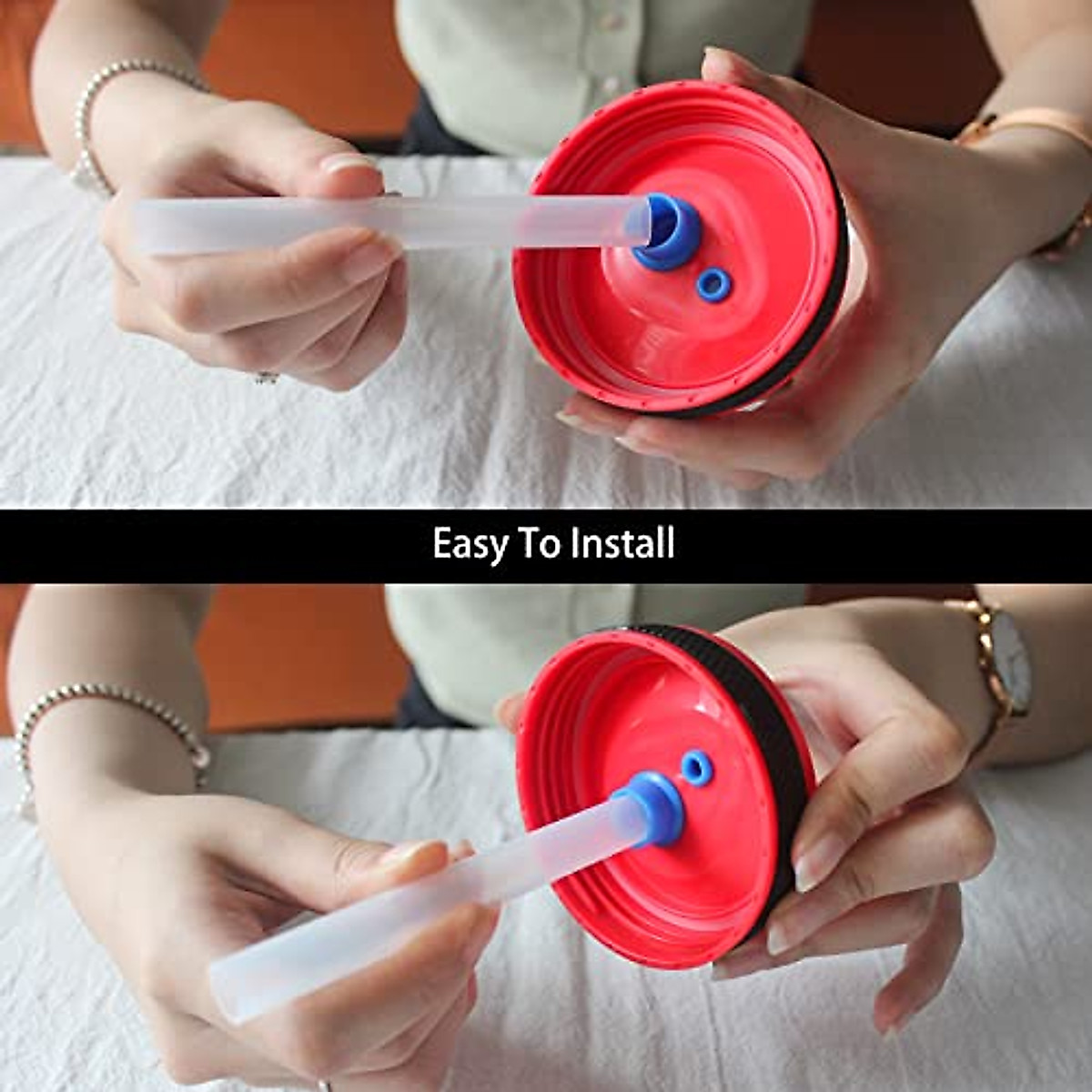 Easy To Install