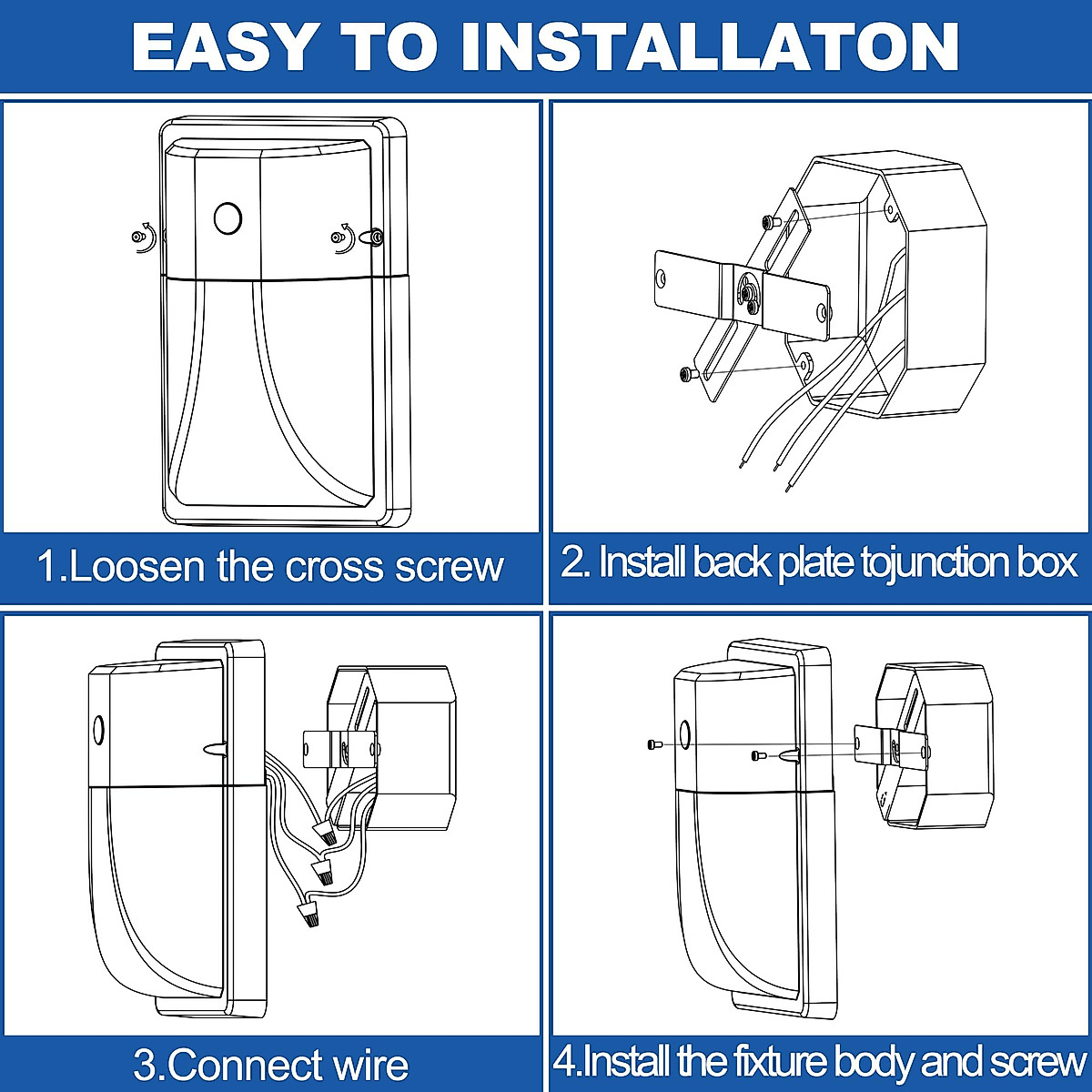 EASY TO INSTALLATON

1.Loosen the cross screw

2. Install back plate tojunction box

3.Connect wire

4.Install the fixture body and screw