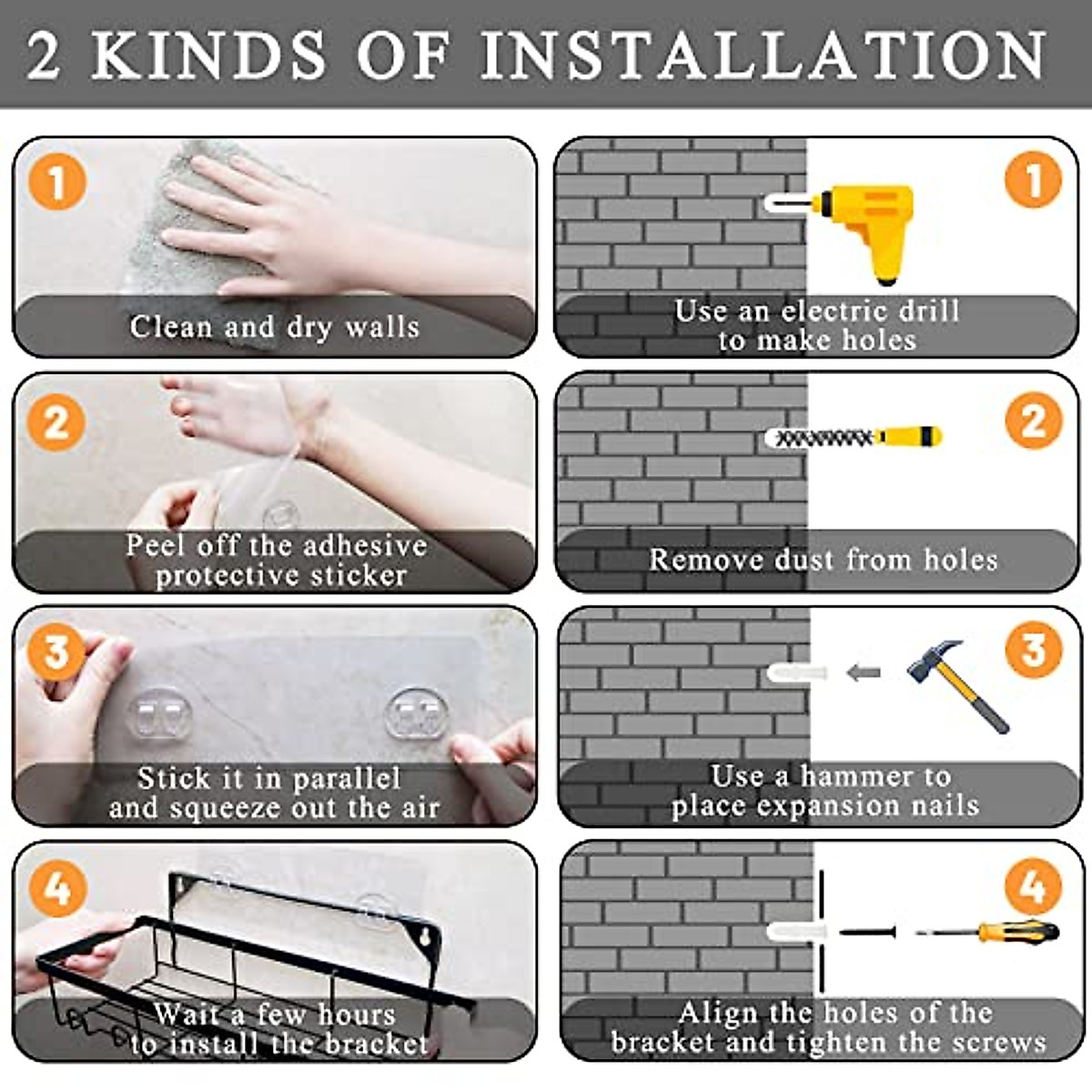 2 KINDS OF INSTALLATION

1
Clean and dry walls

2
Peel off the adhesive protective sticker

3
Stick it in parallel and squeeze out the air

4
Wait a few hours to install the bracket

1
Use an electric drill to make holes

2
Remove dust from holes

3
Use a hammer to place expansion nails

4
Align the holes of the bracket and tighten the screws