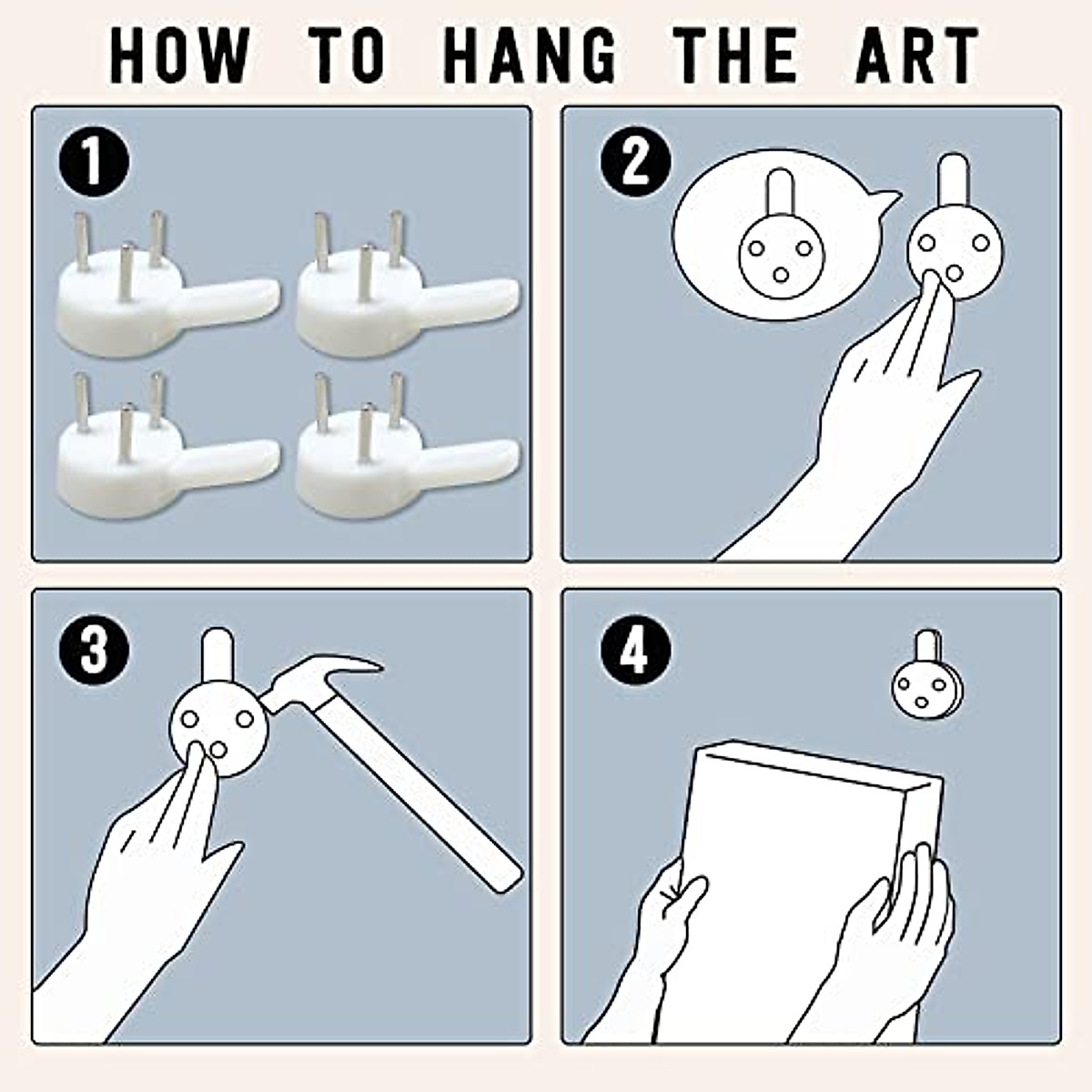 HOW TO HANG THE ART

1

2

3

4