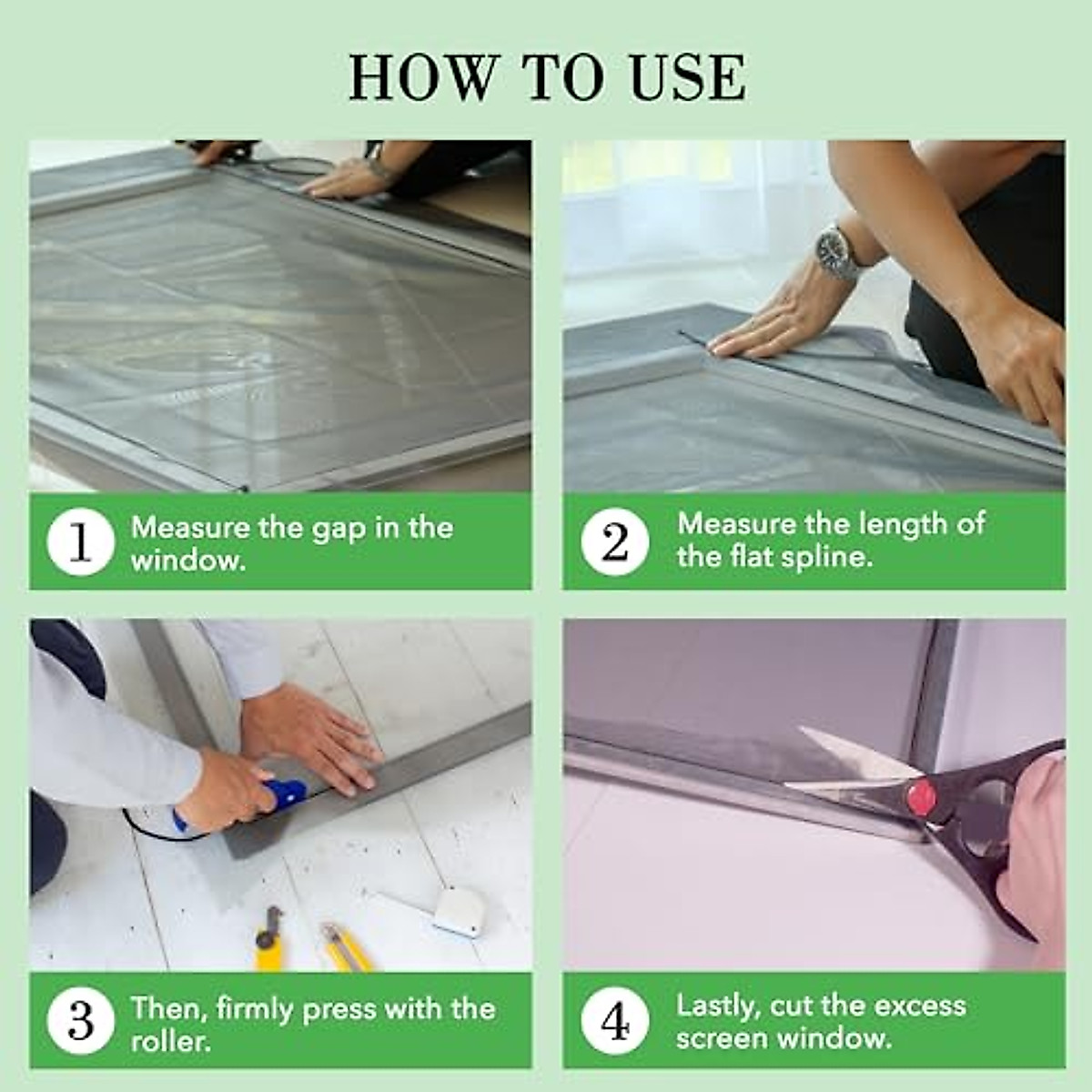 HOW TO USE

1 Measure the gap in the window.

2 Measure the length of the flat spline.

3 Then, firmly press with the roller.

4 Lastly, cut the excess screen window.