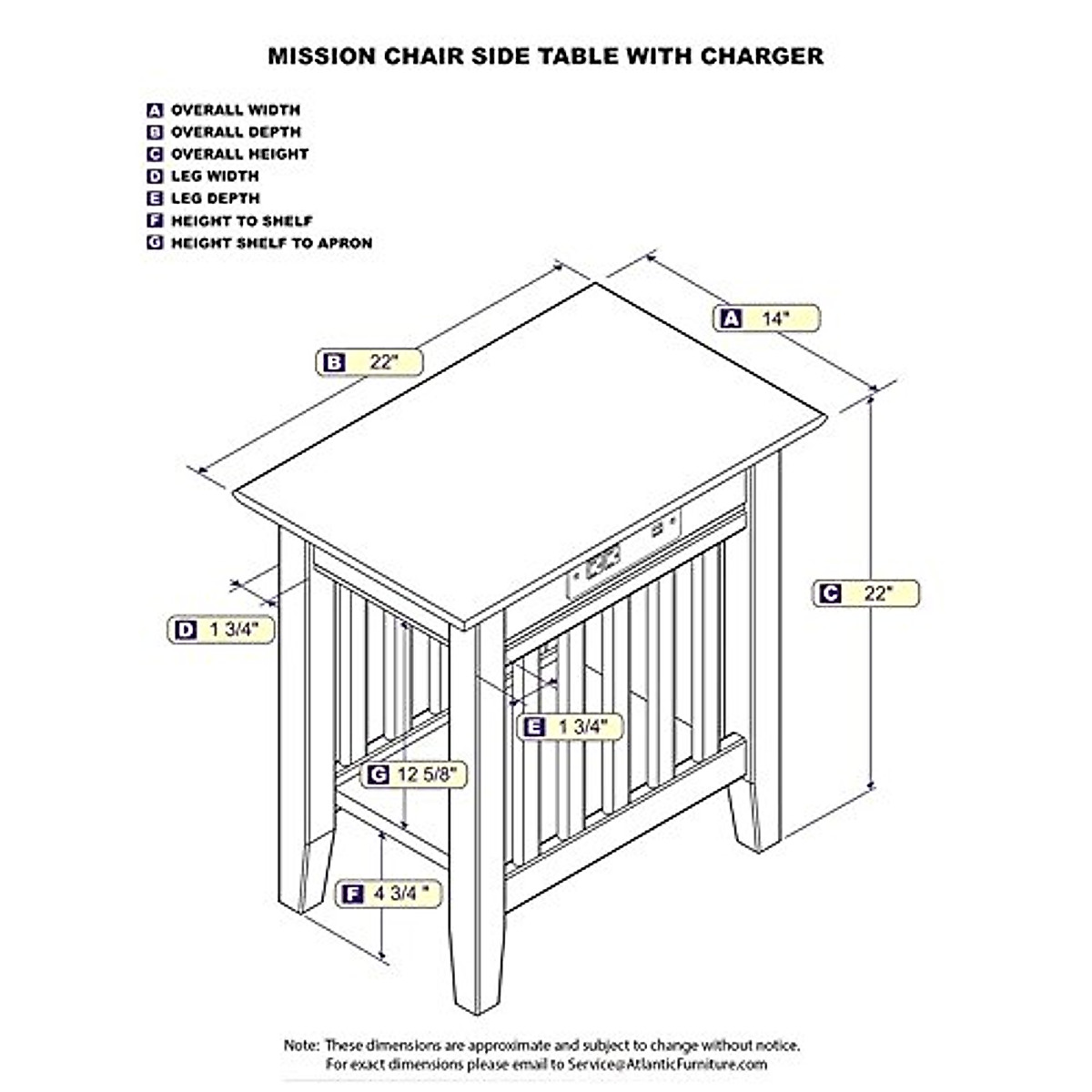 MISSION CHAIR SIDE TABLE WITH CHARGER

A OVERALL WIDTH
B OVERALL DEPTH
C OVERALL HEIGHT
D LEG WIDTH
E LEG DEPTH
F HEIGHT TO SHELF
G HEIGHT SHELF TO APRON

A 14"
B 22"
C 22"
D 1 3/4"
E 1 3/4"
G 12 5/8"
F 4 3/4"

Note: These dimensions are approximate and subject to change without notice. For exact dimensions please email to Service@AtlanticFurniture.com