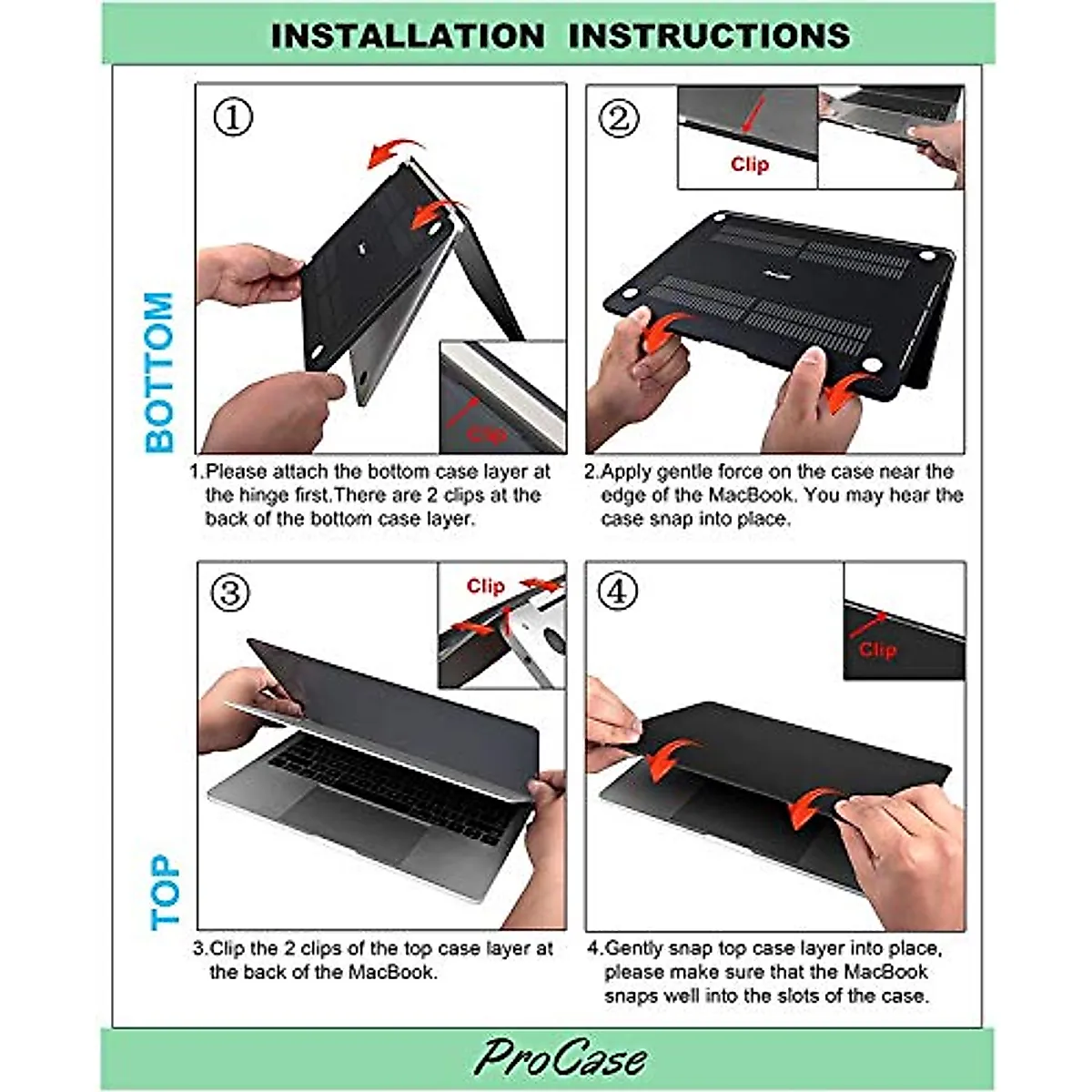 INSTALLATION INSTRUCTIONS

BOTTOM

①

Clip

1.Please attach the bottom case layer at the hinge first.There are 2 clips at the back of the bottom case layer.

②

Clip

2.Apply gentle force on the case near the edge of the MacBook. You may hear the case snap into place.

TOP

③

Clip

3.Clip the 2 clips of the top case layer at the back of the MacBook.

④

Clip

4.Gently snap top case layer into place, please make sure that the MacBook snaps well into the slots of the case.

ProCase