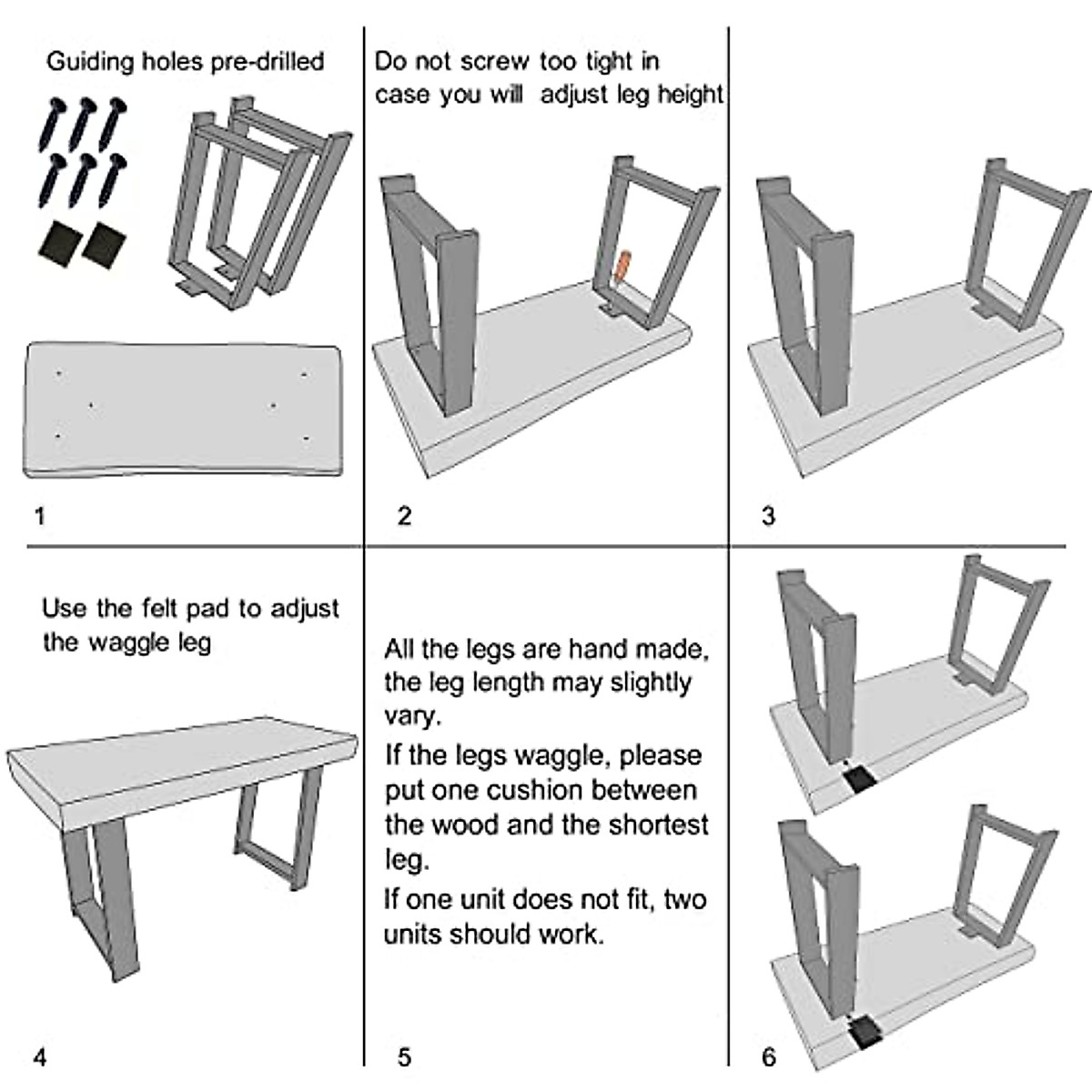 Guiding holes pre-drilled

1

Do not screw too tight in case you will adjust leg height

2

3

Use the felt pad to adjust the waggle leg

4

All the legs are hand made, the leg length may slightly vary.

If the legs waggle, please put one cushion between the wood and the shortest leg.

If one unit does not fit, two units should work.

5

6