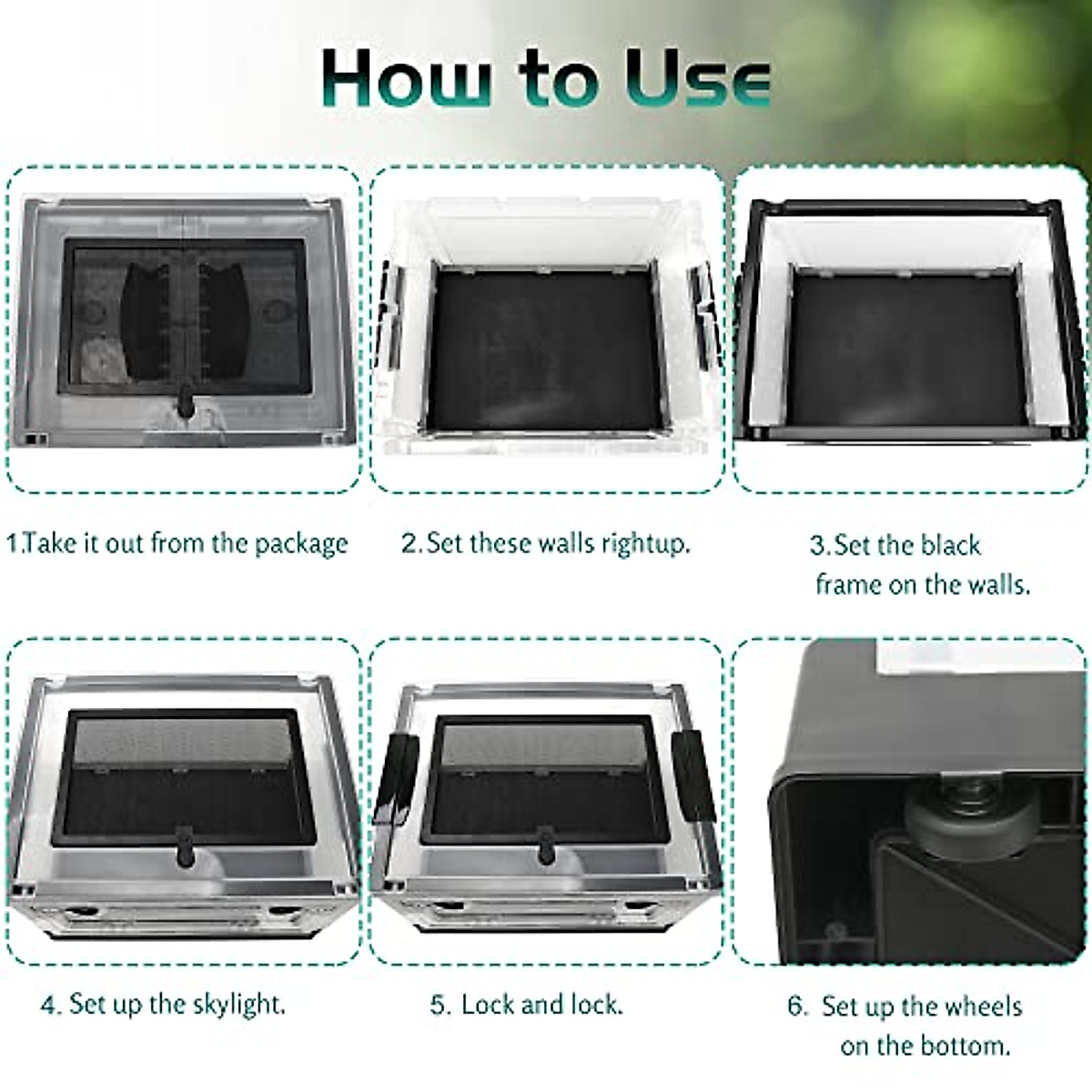 How to Use

1.Take it out from the package

2.Set these walls rightup.

3.Set the black frame on the walls.

4. Set up the skylight.

5. Lock and lock.

6. Set up the wheels on the bottom.