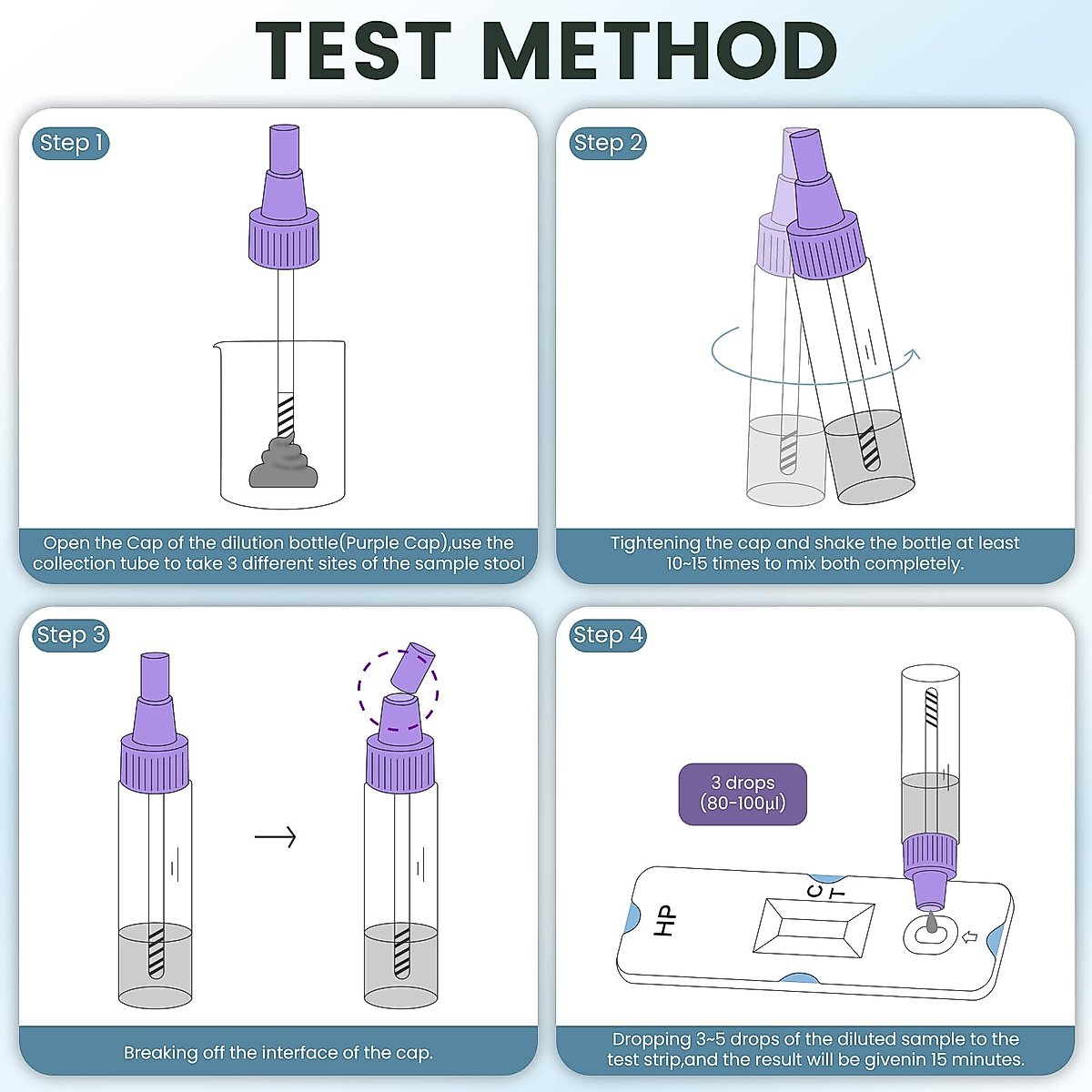 TEST METHOD

Step 1

Open the Cap of the dilution bottle(Purple Cap),use the collection tube to take 3 different sites of the sample stool

Step 2

Tightening the cap and shake the bottle at least 10~15 times to mix both completely.

Step 3

Breaking off the interface of the cap.

Step 4

3 drops (80-100µl)

HP

C T

Dropping 3~5 drops of the diluted sample to the test strip,and the result will be givenin 15 minutes.