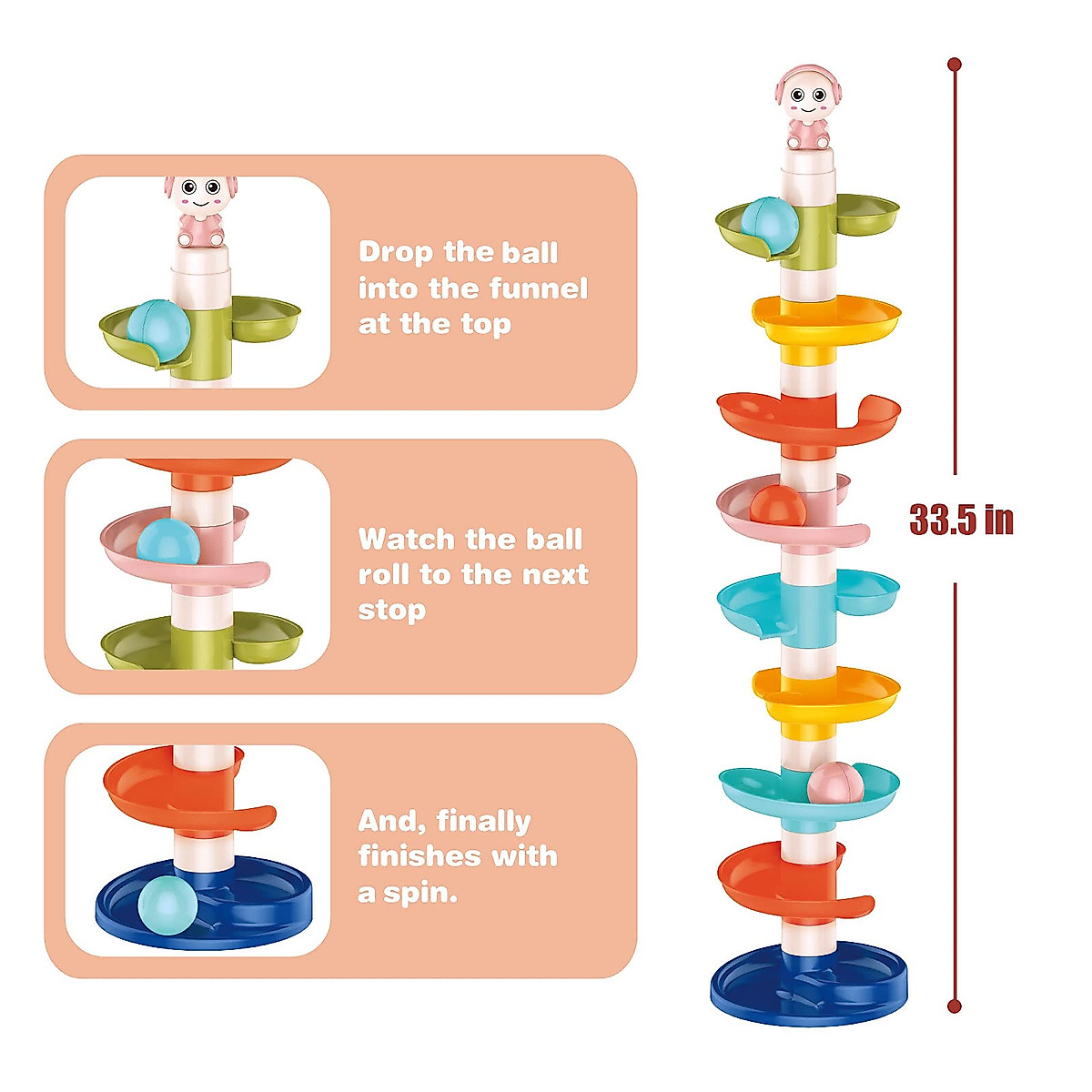 Drop the ball into the funnel at the top

Watch the ball roll to the next stop

And, finally finishes with a spin.

33.5 in